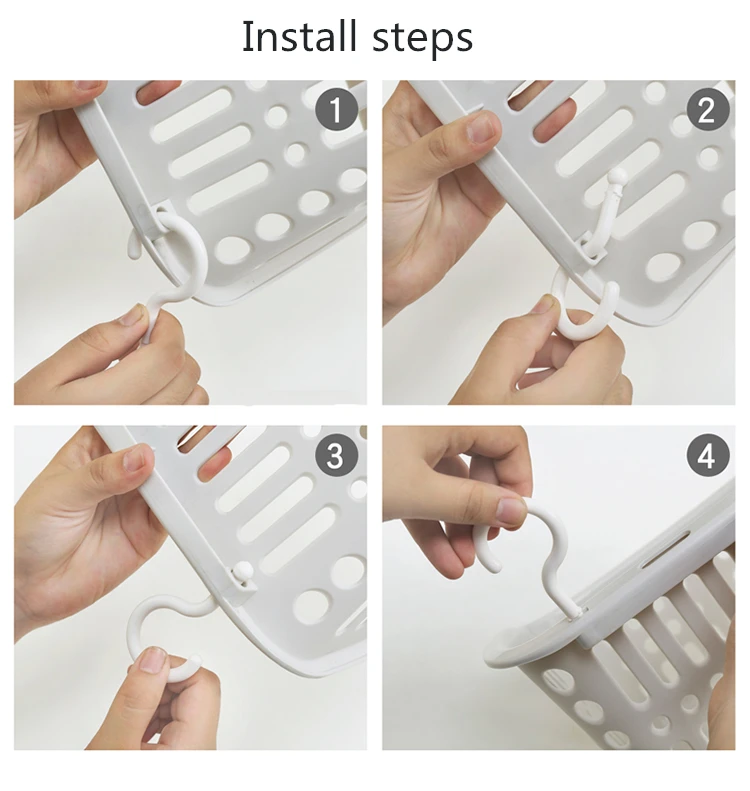 Install steps

1

2

3

4