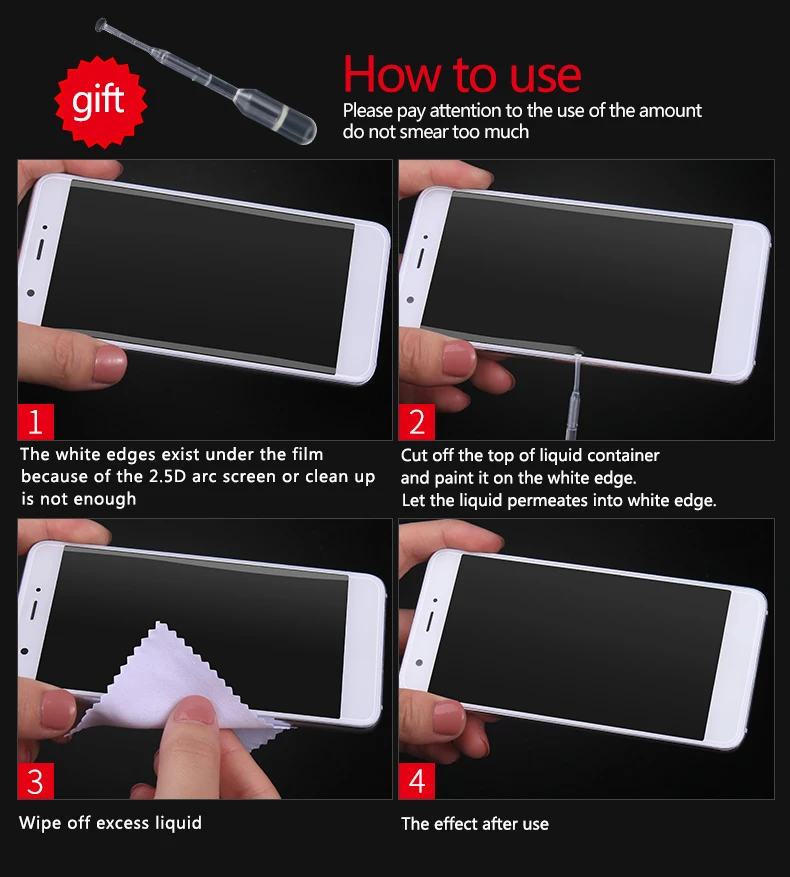 gift

How to use

Please pay attention to the use of the amount do not smear too much

1

The white edges exist under the film because of the 2.5D arc screen or clean up is not enough

2

Cut off the top of liquid container and paint it on the white edge. Let the liquid permeates into white edge.

3

Wipe off excess liquid

4

The effect after use