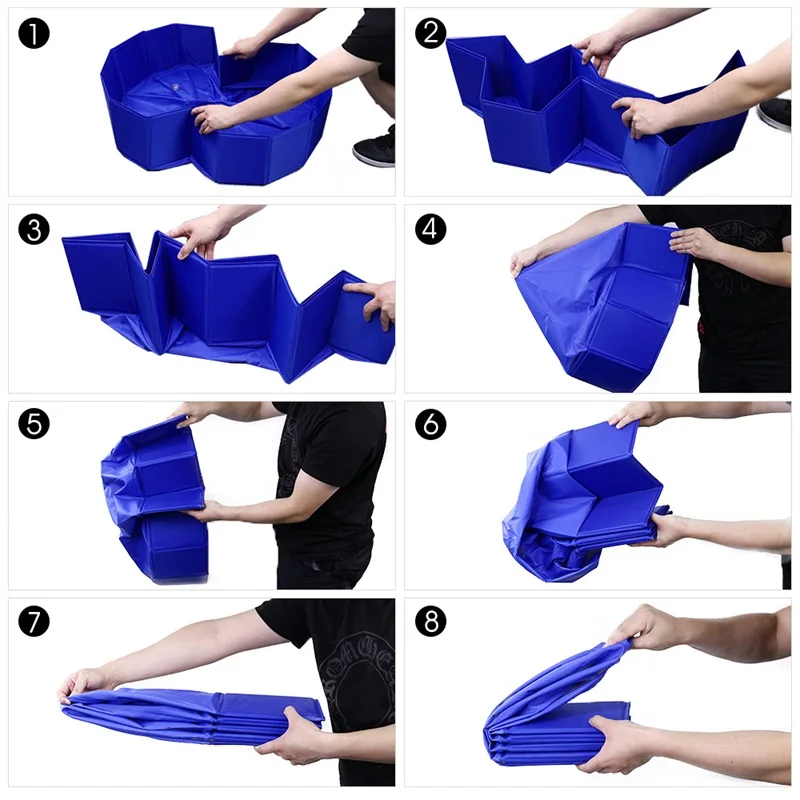 1
2
3
4
5
6
7
8