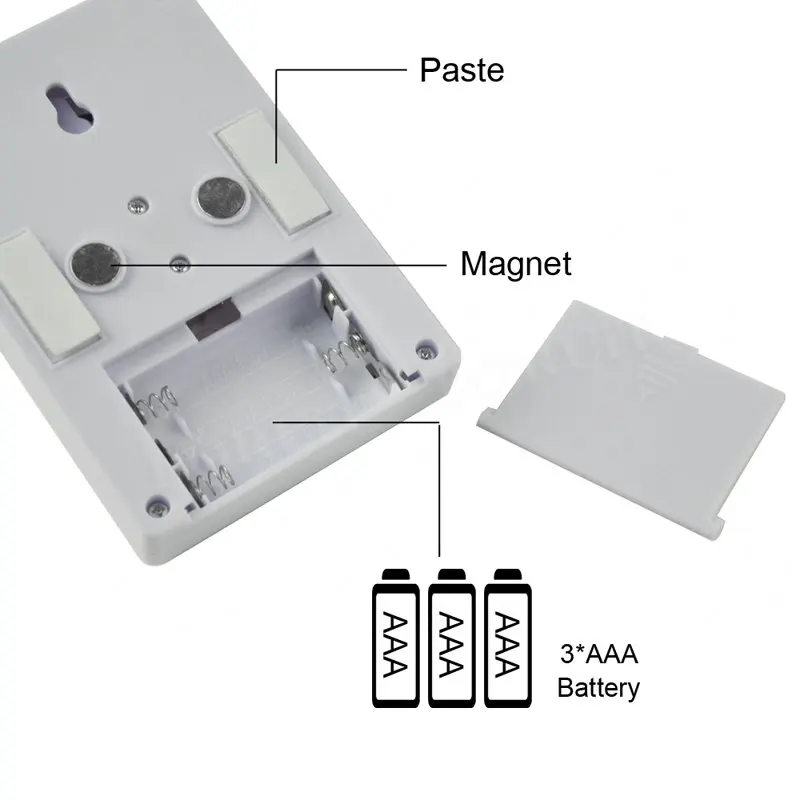 Paste

Magnet

AAA AAA AAA

3*AAA
Battery