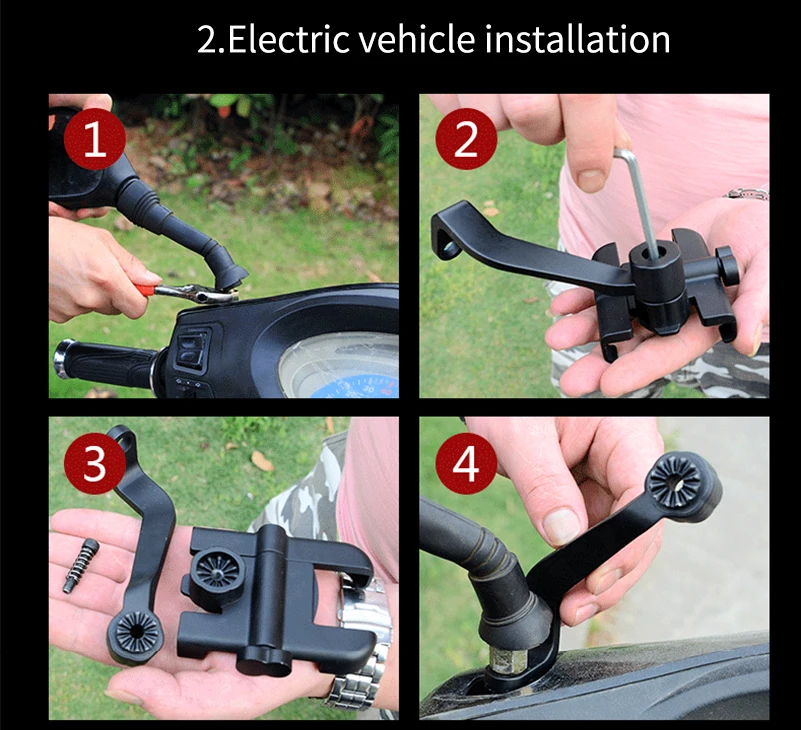 2.Electric vehicle installation

1

2

3

4