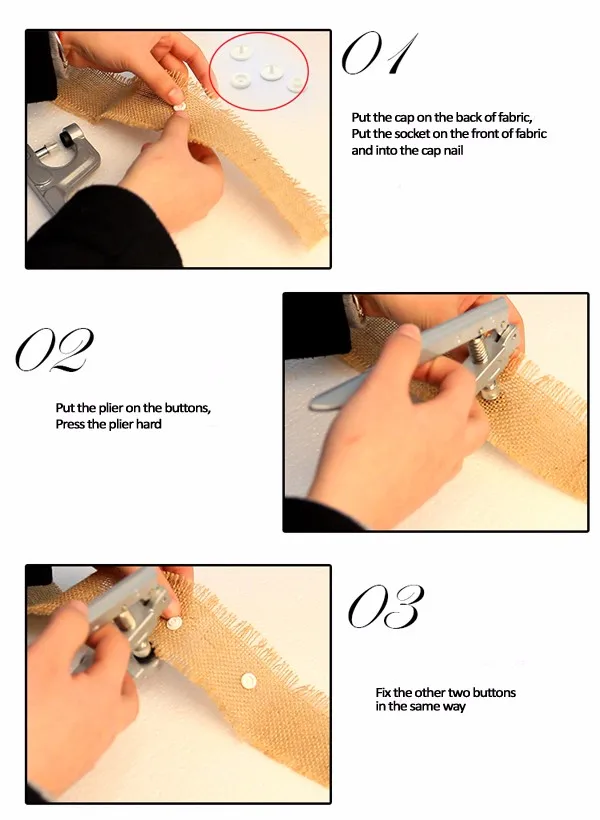 01

Put the cap on the back of fabric,
Put the socket on the front of fabric
and into the cap nail

02

Put the plier on the buttons,
Press the plier hard

03

Fix the other two buttons
in the same way