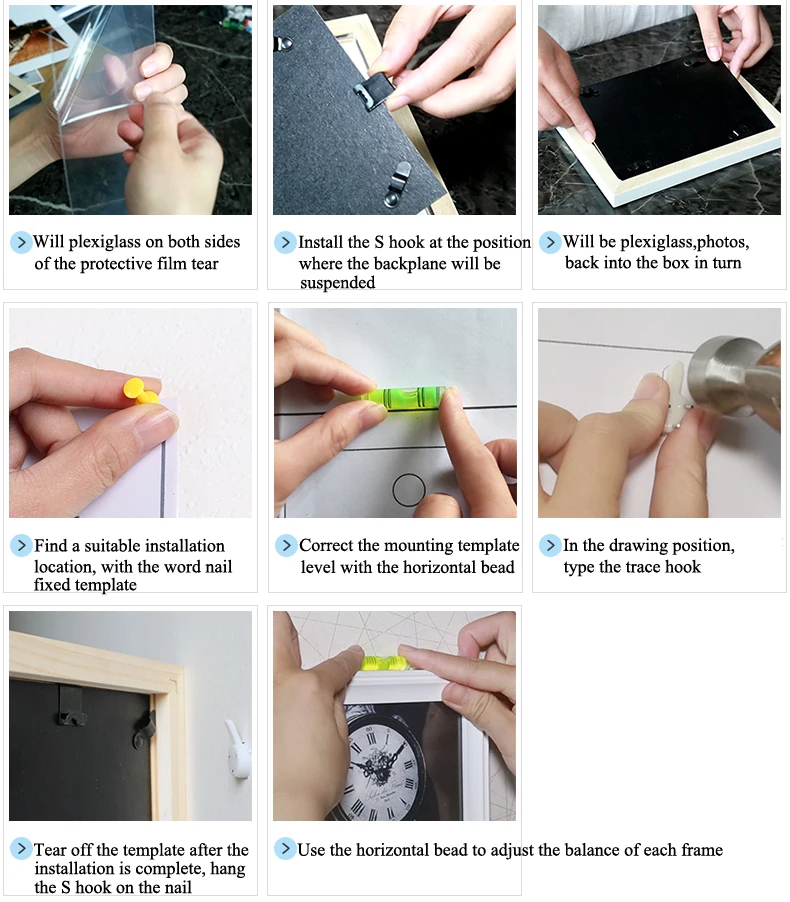 Will plexiglass on both sides of the protective film tear

Install the S hook at the position where the backplane will be suspended

Will be plexiglass,photos, back into the box in turn

Find a suitable installation location, with the word nail fixed template

Correct the mounting template level with the horizontal bead

In the drawing position, type the trace hook

Tear off the template after the installation is complete, hang the S hook on the nail

Use the horizontal bead to adjust the balance of each frame