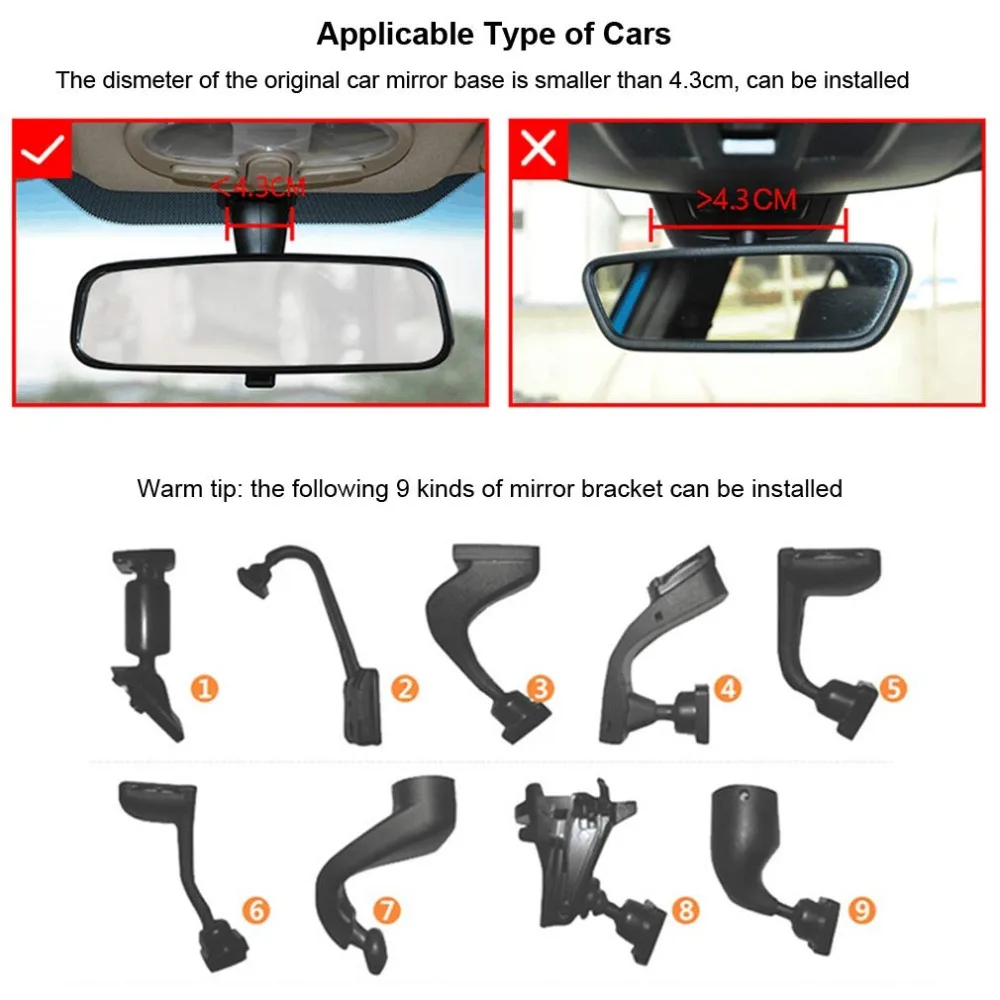 Applicable Type of Cars

The dismeter of the original car mirror base is smaller than 4.3cm, can be installed

<4.3CM

>4.3 CM

Warm tip: the following 9 kinds of mirror bracket can be installed

1

2

3

4

5

6

7

8

9