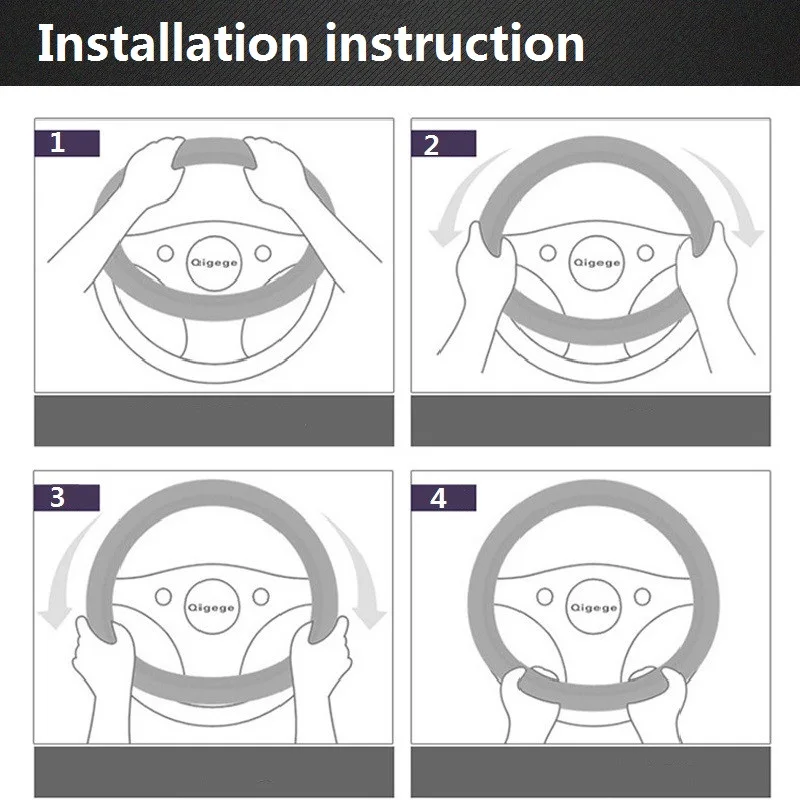 Installation instruction

1

Qigege

2

Qigege

3

Qigege

4

Qigege