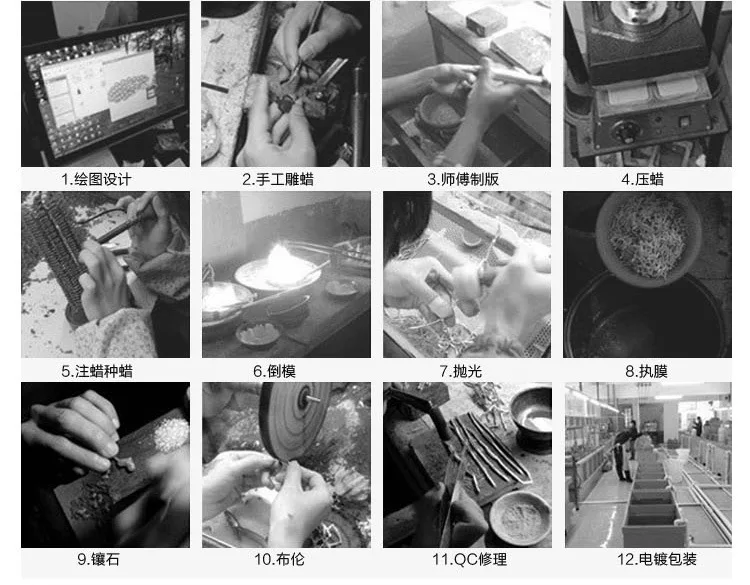 1.绘图设计
2.手工雕蜡
3.师傅制版
4.压蜡
5.注蜡种蜡
6.倒模
7.抛光
8.执膜
9.镶石
10.布伦
11.QC修理
12.电镀包装