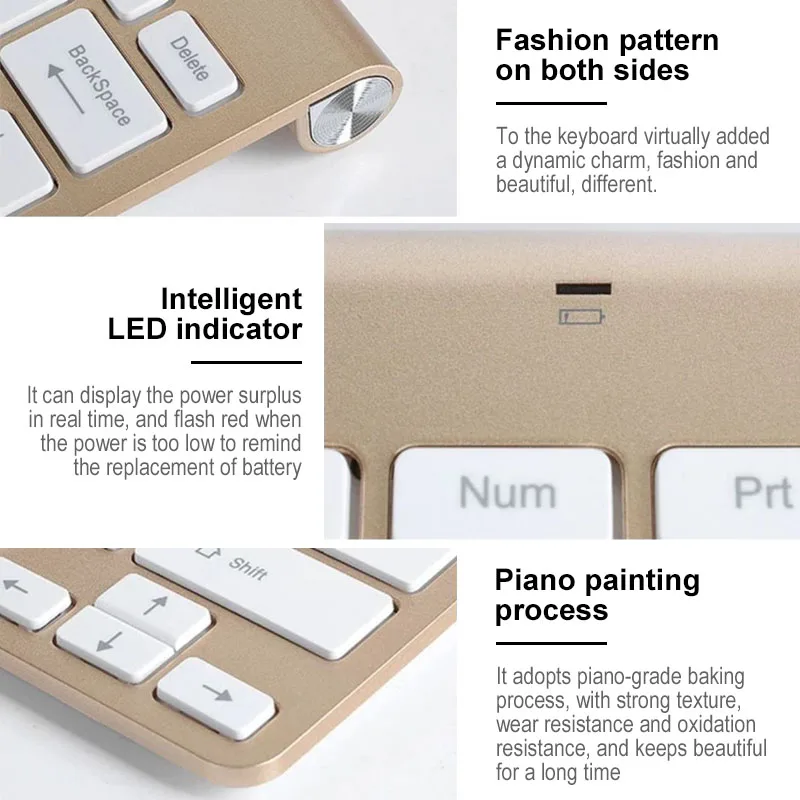 BackSpace

Delete

Fashion pattern on both sides

To the keyboard virtually added a dynamic charm, fashion and beautiful, different.

Intelligent LED indicator

It can display the power surplus in real time, and flash red when the power is too low to remind the replacement of battery

Num

Prt

Shift

Piano painting process

It adopts piano-grade baking process, with strong texture, wear resistance and oxidation resistance, and keeps beautiful for a long time