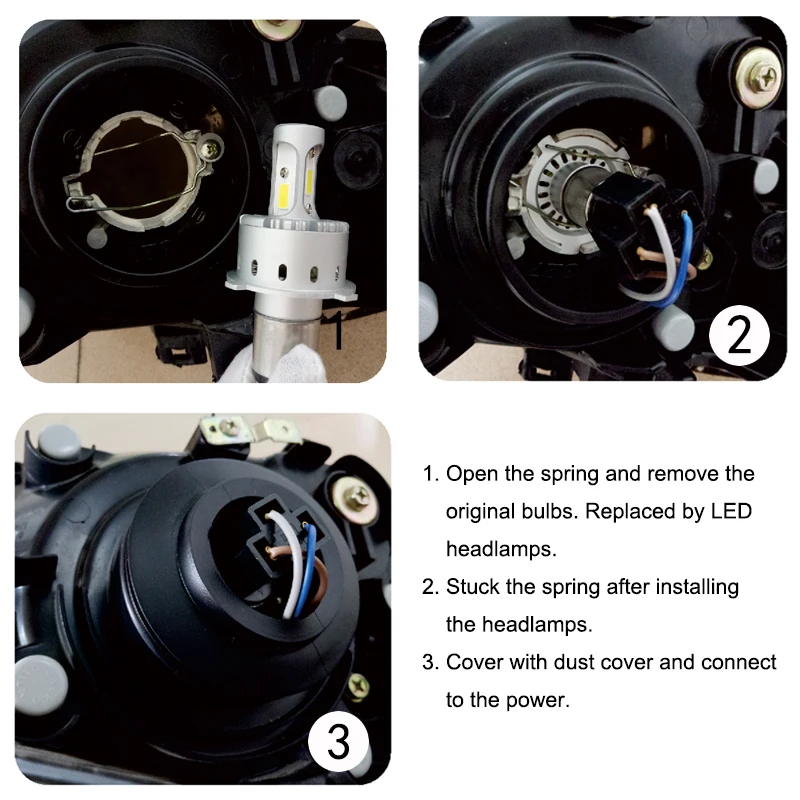 1

2

3

1. Open the spring and remove the original bulbs. Replaced by LED headlamps.

2. Stuck the spring after installing the headlamps.

3. Cover with dust cover and connect to the power.