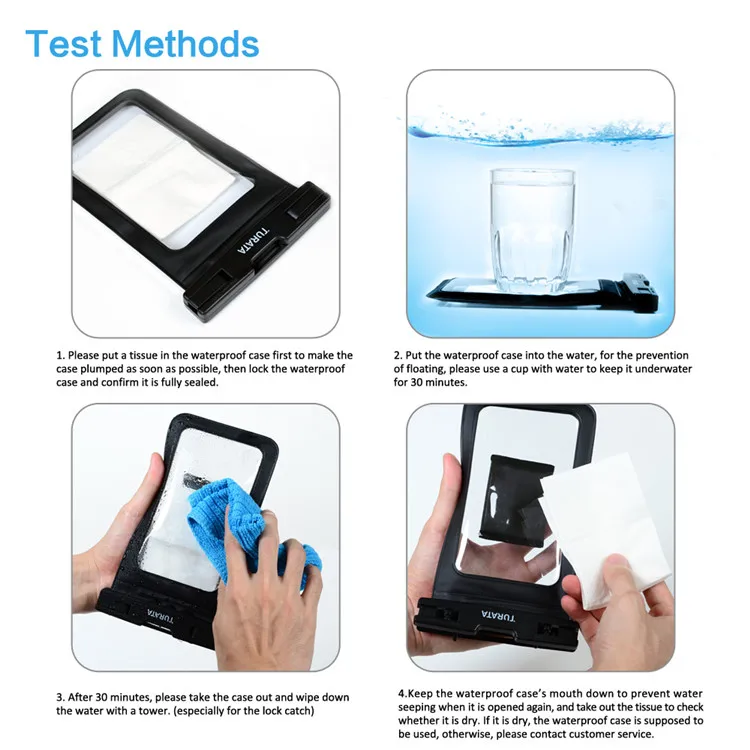 Test Methods

TURATA

1. Please put a tissue in the waterproof case first to make the case plumped as soon as possible, then lock the waterproof case and confirm it is fully sealed.

2. Put the waterproof case into the water, for the prevention of floating, please use a cup with water to keep it underwater for 30 minutes.

TURATA

TURATA

3. After 30 minutes, please take the case out and wipe down the water with a tower. (especially for the lock catch)

4.Keep the waterproof case's mouth down to prevent water seeping when it is opened again, and take out the tissue to check whether it is dry. If it is dry, the waterproof case is supposed to be used, otherwise, please contact customer service.