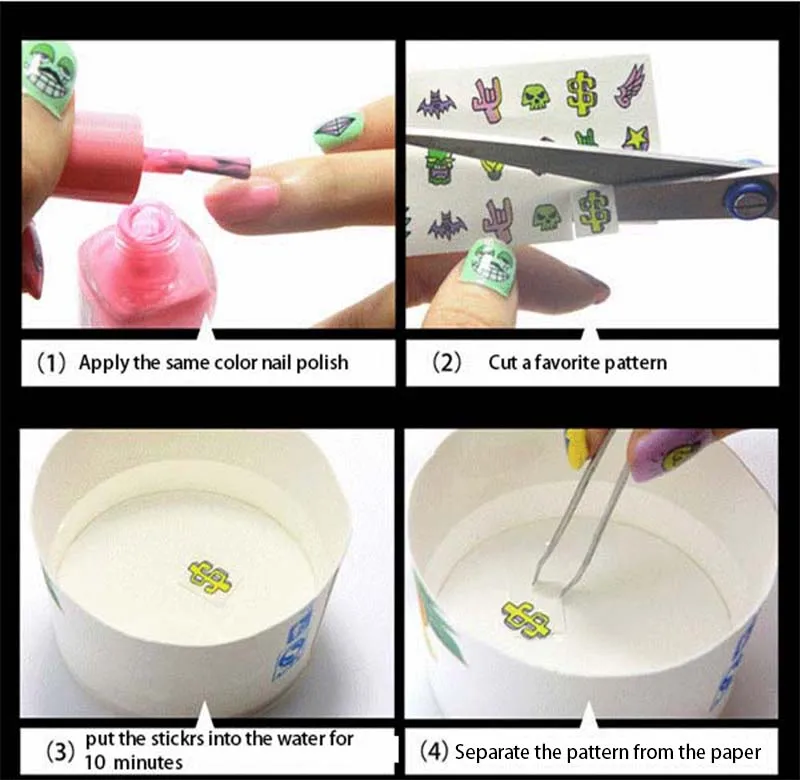 (1) Apply the same color nail polish

(2) Cut a favorite pattern

(3) put the stickrs into the water for 10 minutes

(4) Separate the pattern from the paper