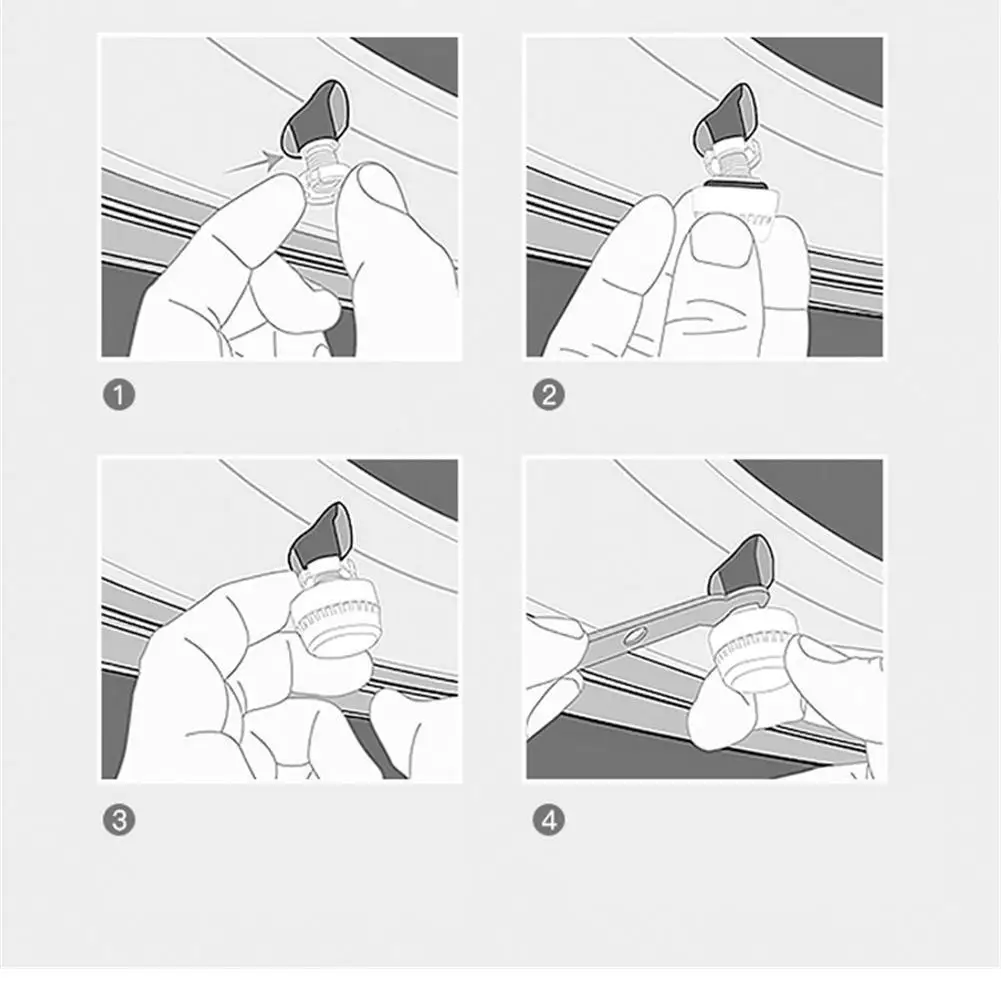 1

2

3

4