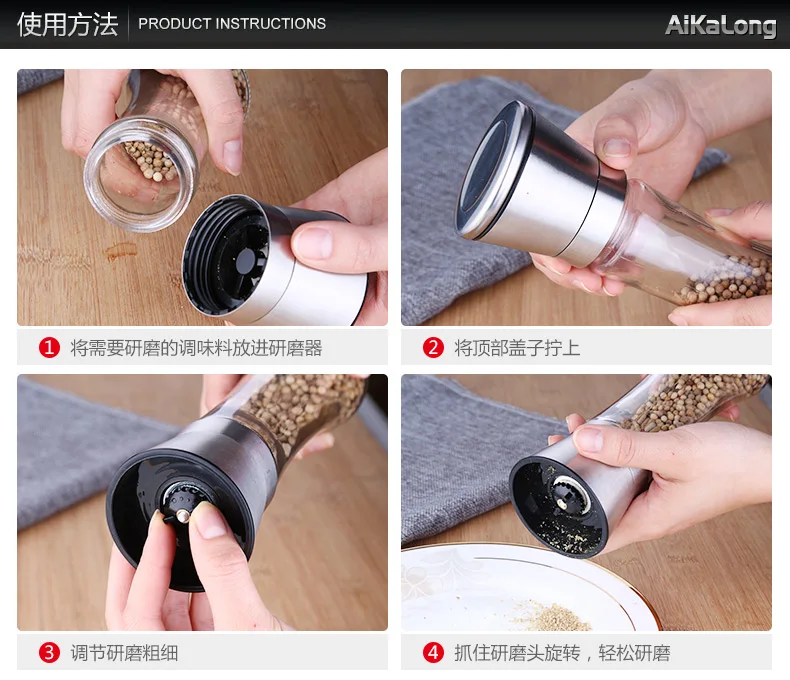 使用方法 PRODUCT INSTRUCTIONS AiKaLong

1 将需要研磨的调味料放进研磨器

2 将顶部盖子拧上

3 调节研磨粗细

4 抓住研磨头旋转，轻松研磨