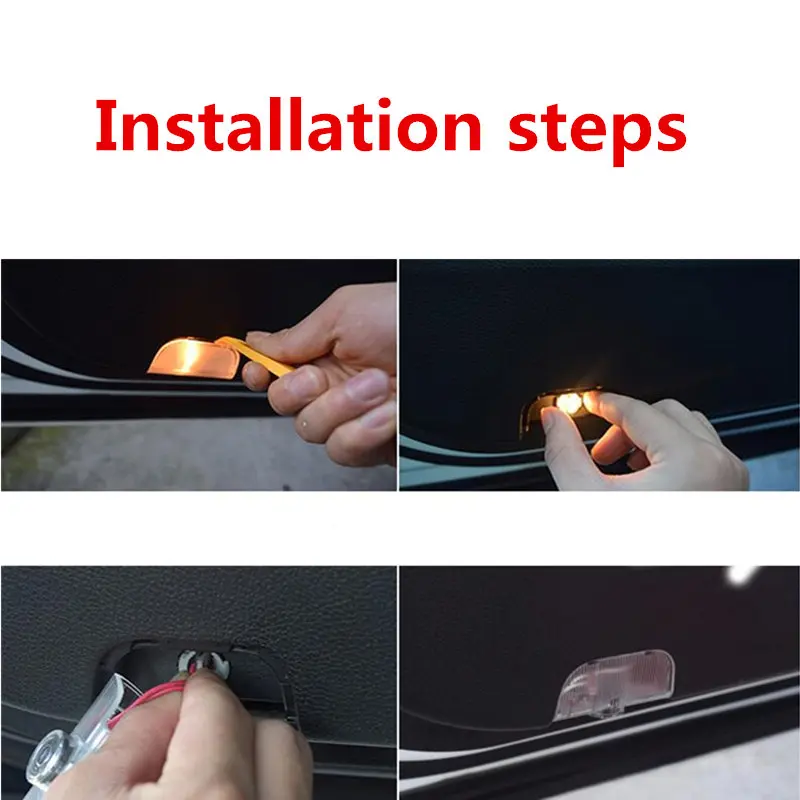 Installation steps