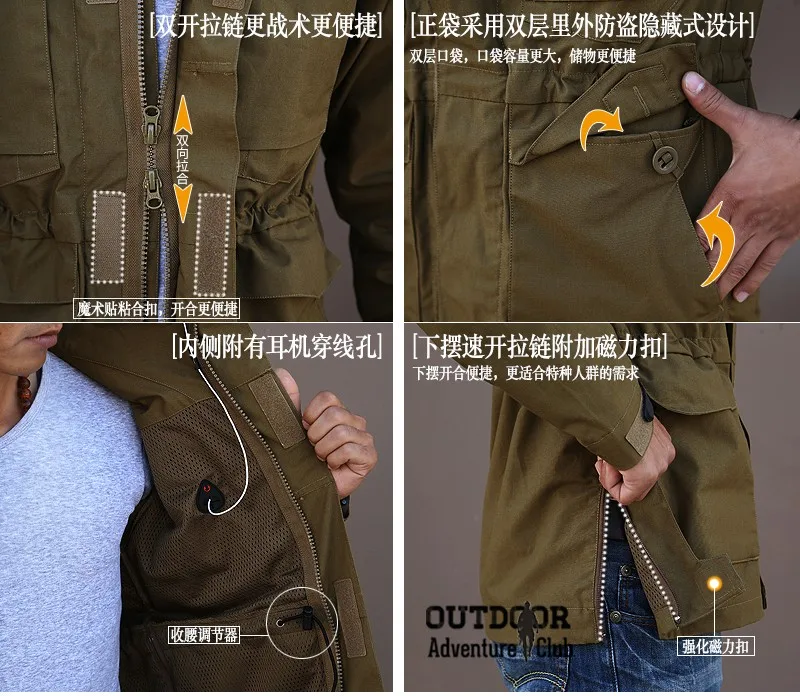 [双开拉链更战术更便捷]

双向拉合

魔术贴粘合扣，开合更便捷

[正袋采用双层里外防盗隐藏式设计]

双层口袋，口袋容量更大，储物更便捷

[内侧附有耳机穿线孔]

收腰调节器

[下摆速开拉链附加磁力扣]

下摆开合便捷，更适合特种人群的需求

OUTDOOR Adventure Club

强化磁力扣