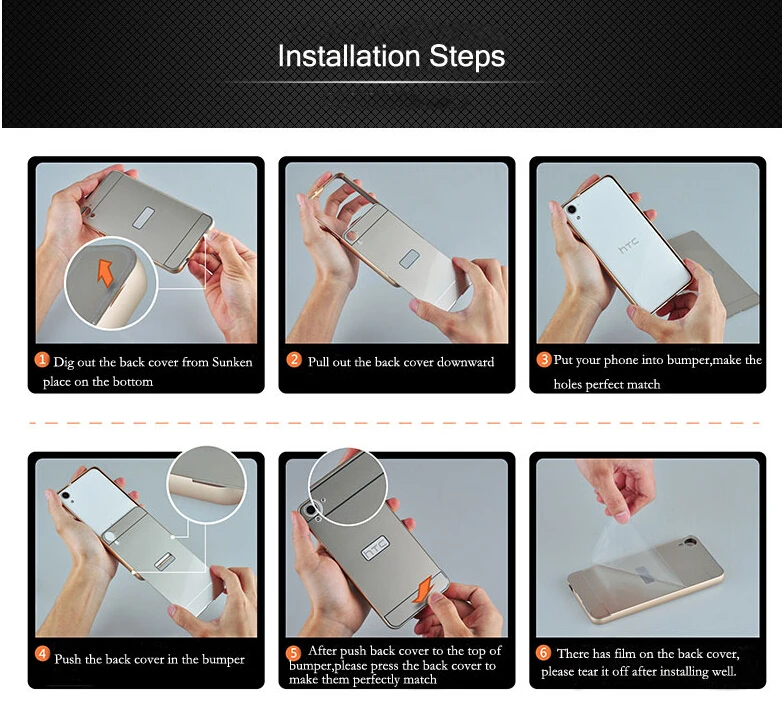 Installation Steps

1 Dig out the back cover from Sunken place on the bottom

2 Pull out the back cover downward

htc

3 Put your phone into bumper,make the holes perfect match

4 Push the back cover in the bumper

htc

5 After push back cover to the top of bumper,please press the back cover to make them perfectly match

6 There has film on the back cover, please tear it off after installing well.