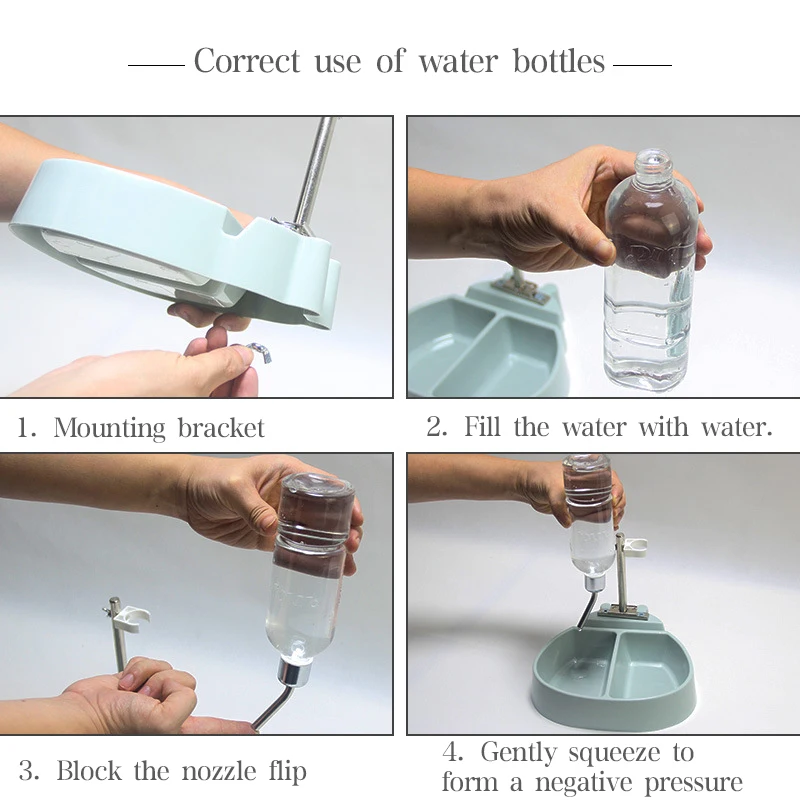 Correct use of water bottles

1. Mounting bracket

2. Fill the water with water.

3. Block the nozzle flip

4. Gently squeeze to form a negative pressure