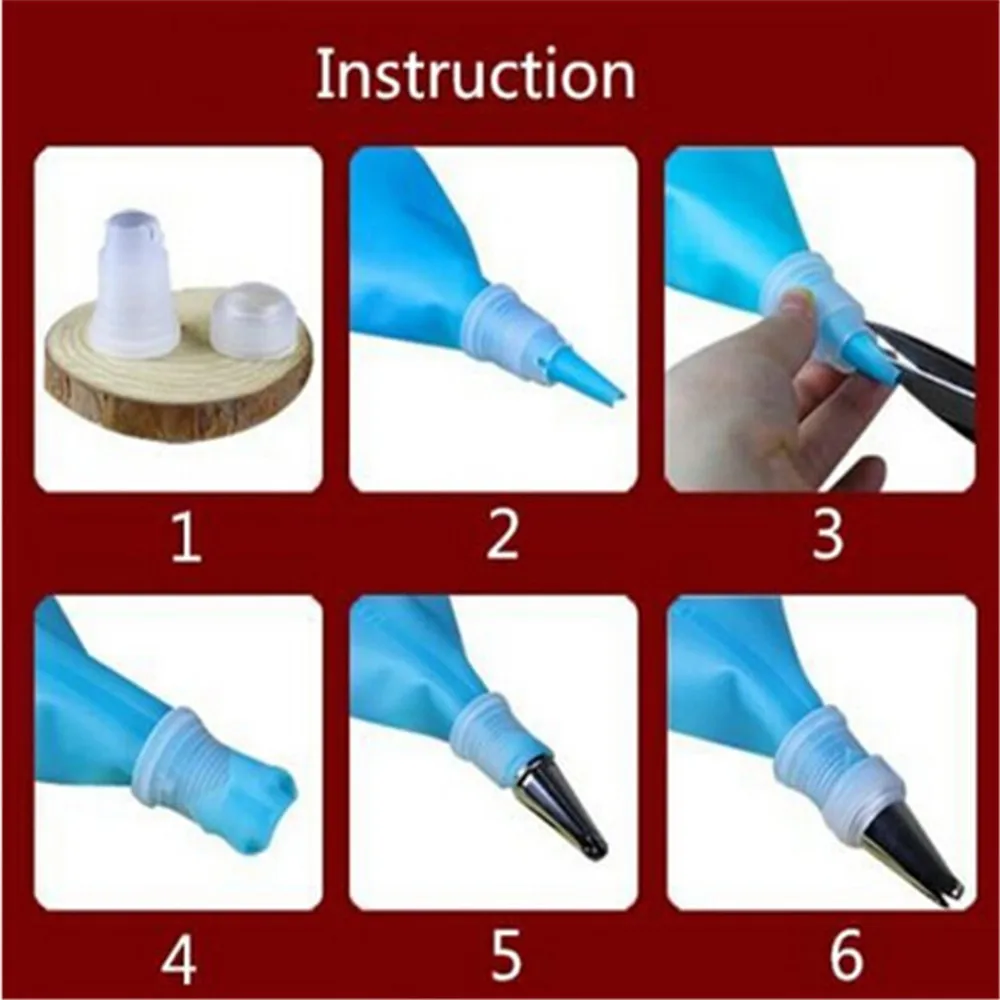 Instruction

1

2

3

4

5

6