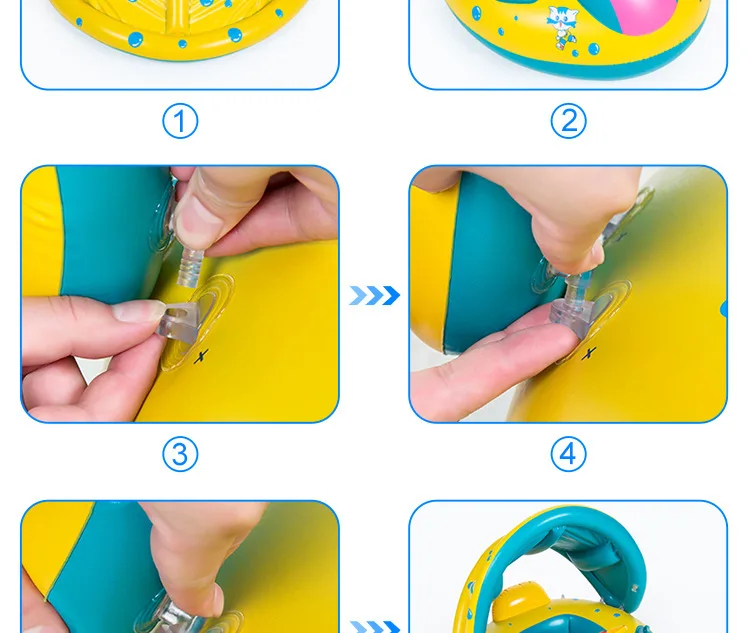 ①

②

③

④