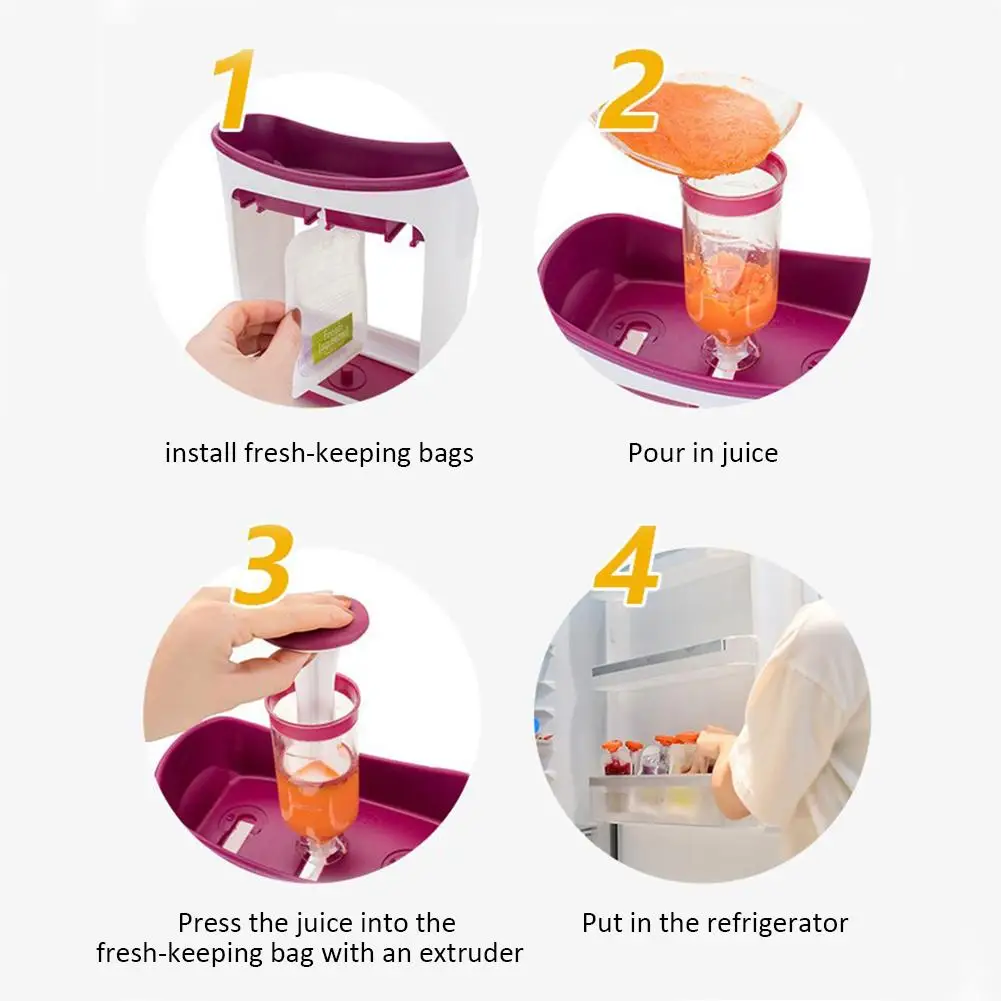 1

install fresh-keeping bags

2

Pour in juice

3

Press the juice into the fresh-keeping bag with an extruder

4

Put in the refrigerator