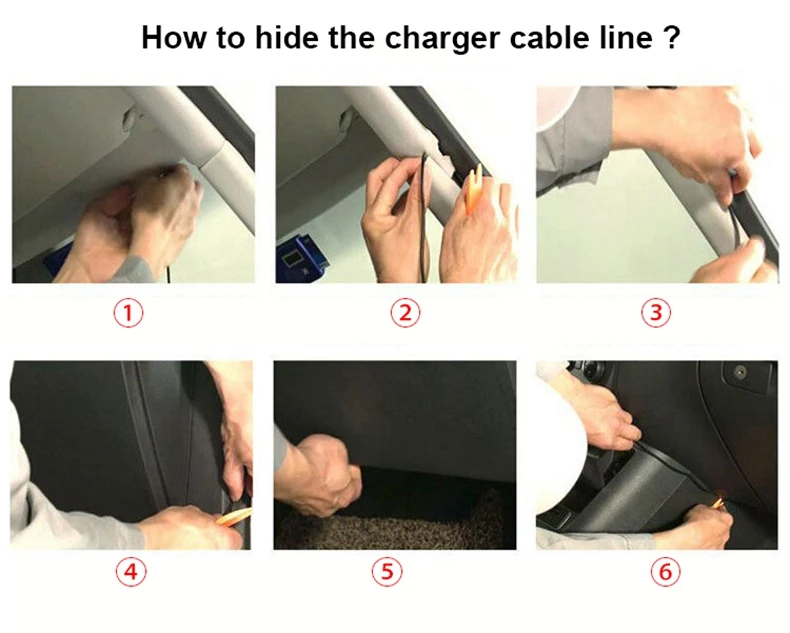 How to hide the charger cable line ?

①

②

③

④

⑤

⑥