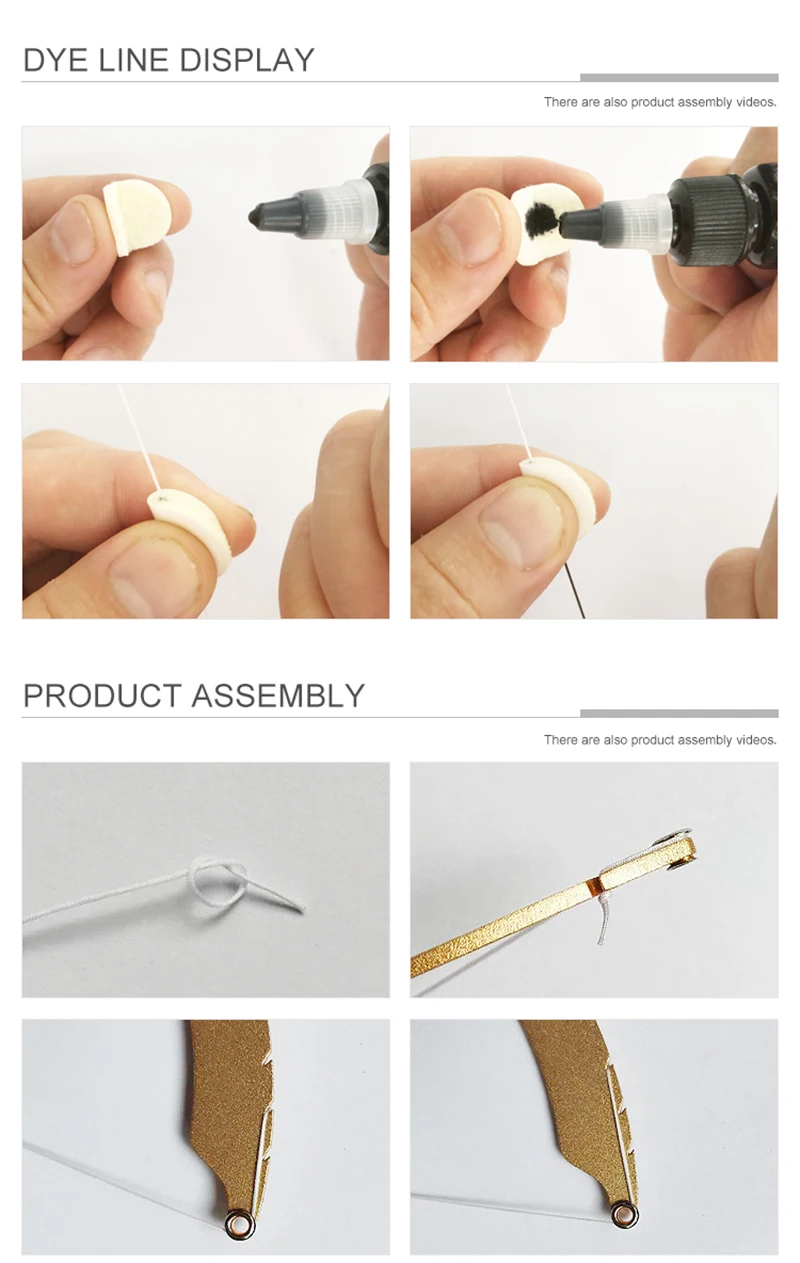 DYE LINE DISPLAY

There are also product assembly videos.

PRODUCT ASSEMBLY

There are also product assembly videos.