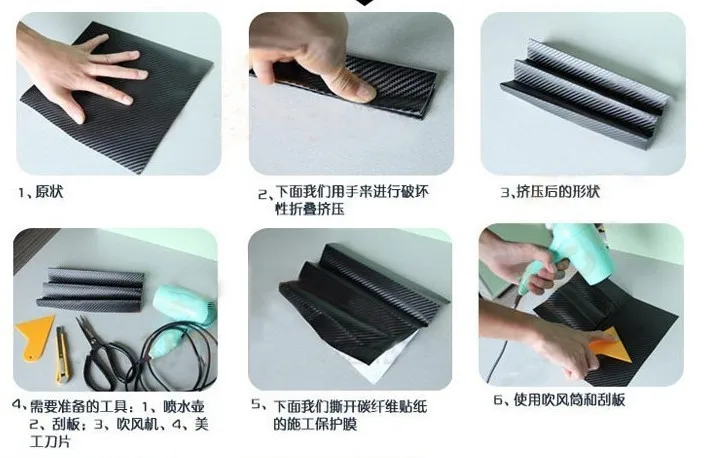 1、原状

2、下面我们用手来进行破坏性折叠挤压

3、挤压后的形状

4、需要准备的工具：1、喷水壶 2、刮板；3、吹风机、4、美工刀片

5、下面我们撕开碳纤维贴纸的施工保护膜

6、使用吹风筒和刮板