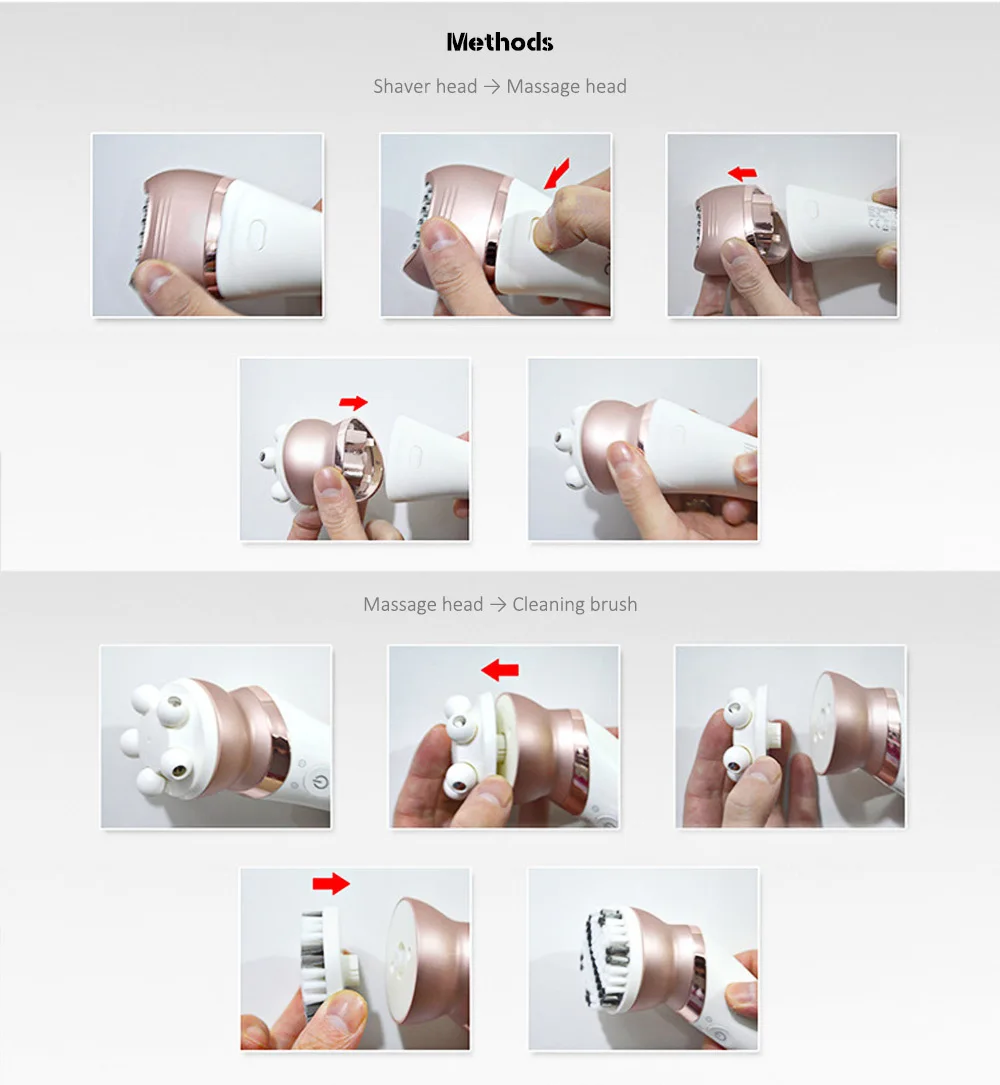 Methods

Shaver head → Massage head

Massage head → Cleaning brush