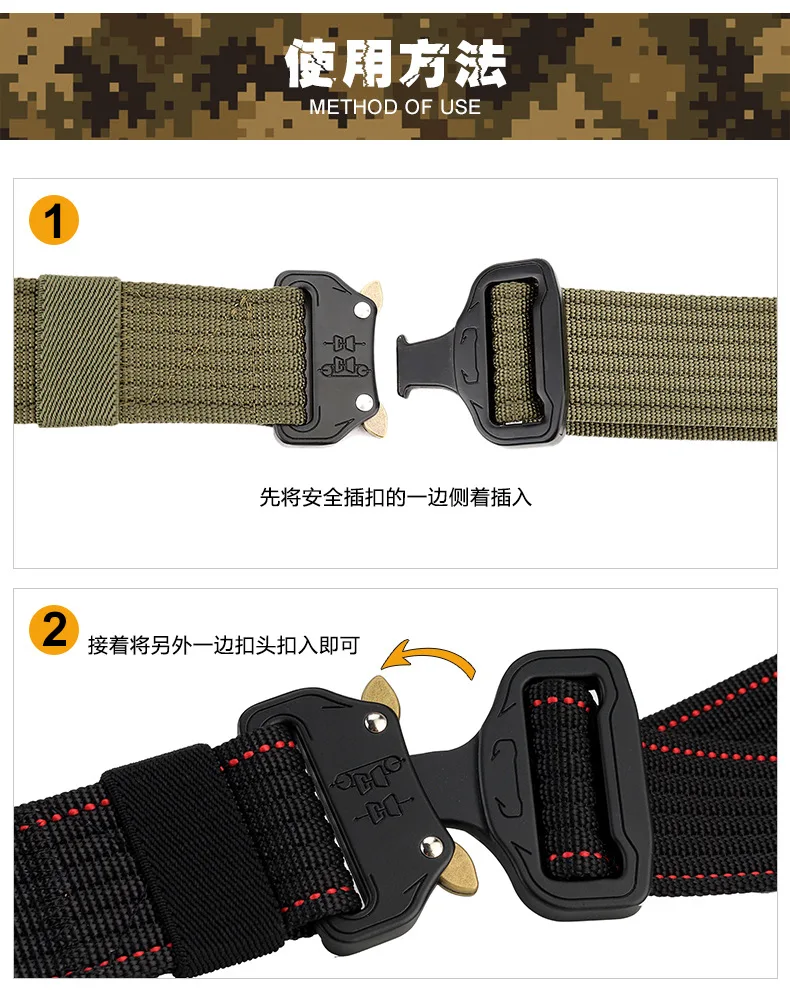 使用方法
METHOD OF USE

1

先将安全插扣的一边侧着插入

2

接着将另外一边扣头扣入即可