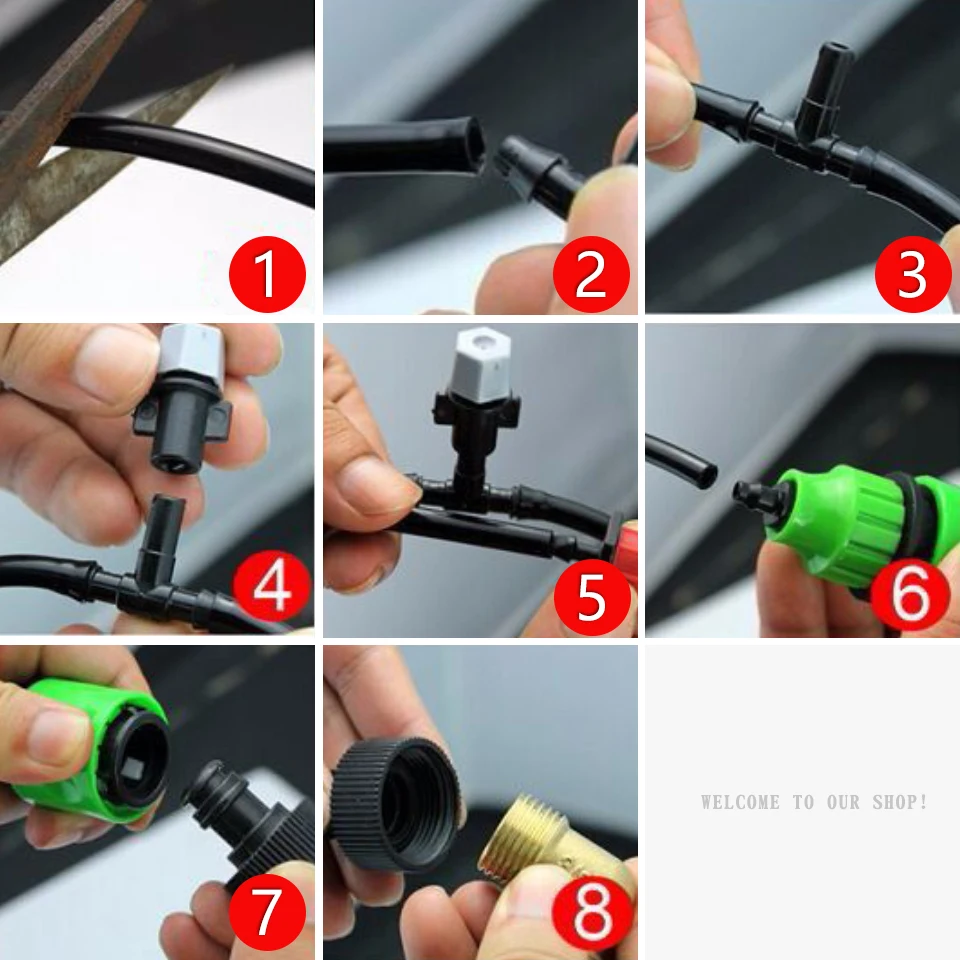 1

2

3

4

5

6

7

8

WELCOME TO OUR SHOP!