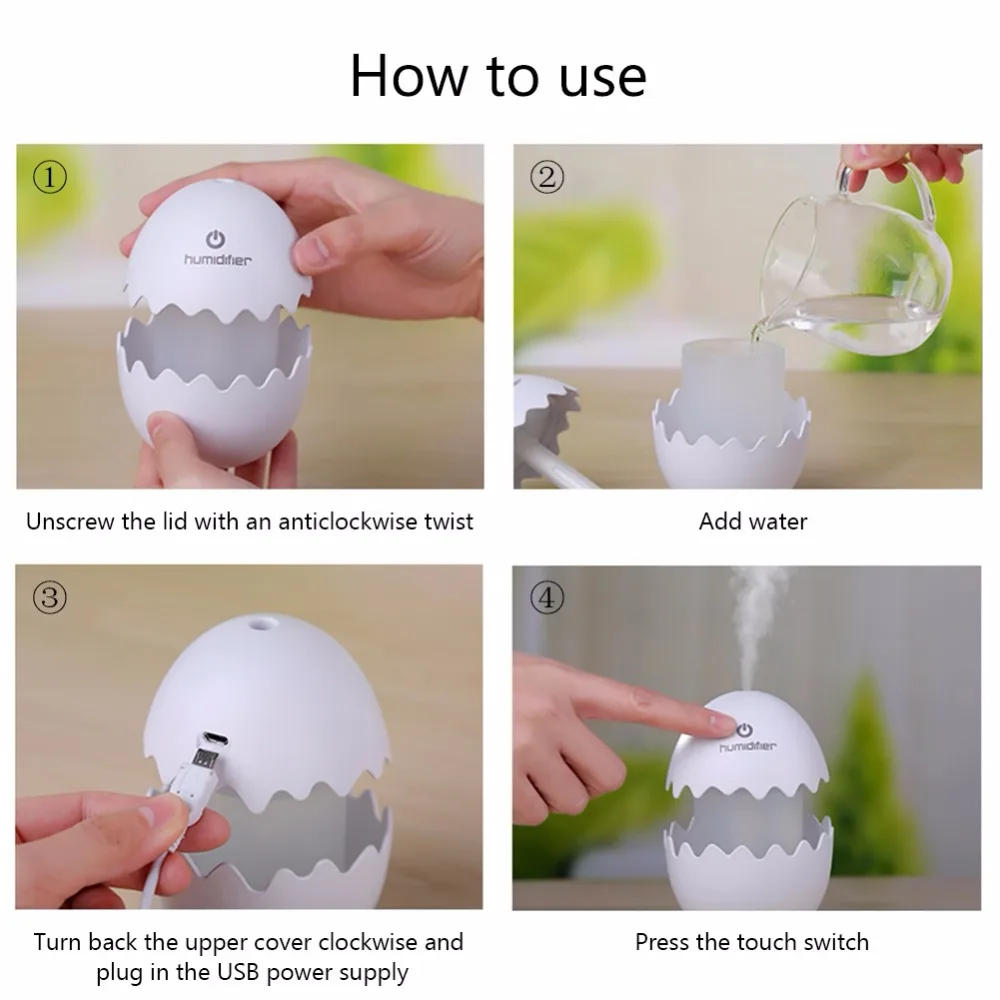 How to use

①

humidifier

Unscrew the lid with an anticlockwise twist

②

Add water

③

Turn back the upper cover clockwise and plug in the USB power supply

④

humidifier

Press the touch switch