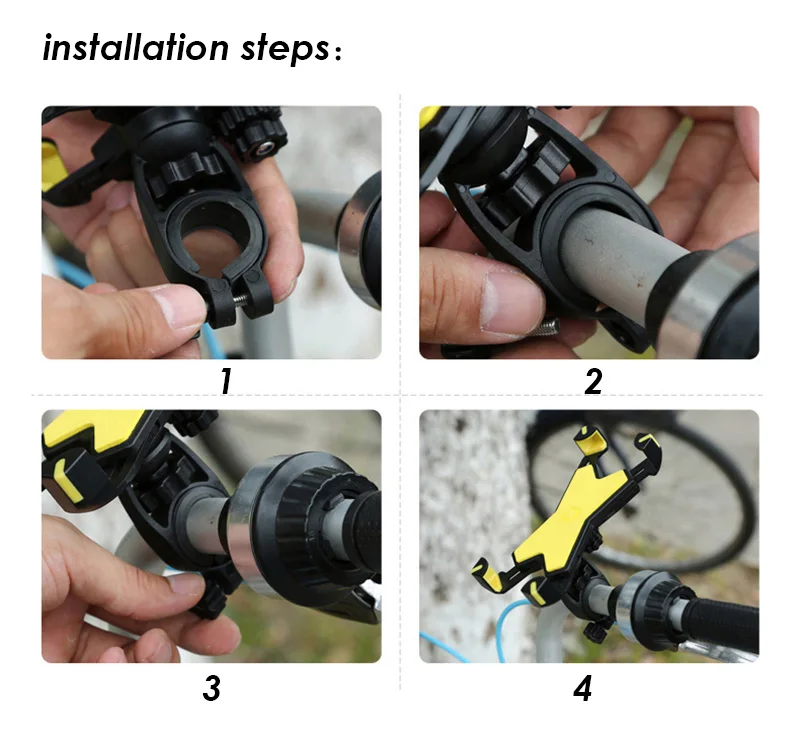 installation steps:

1

2

3

4