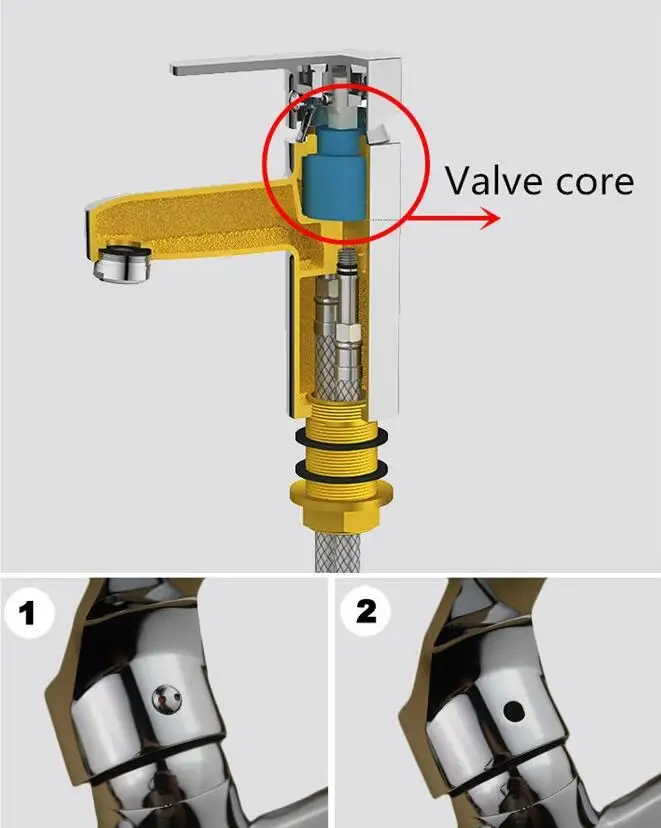 Valve core

1

2