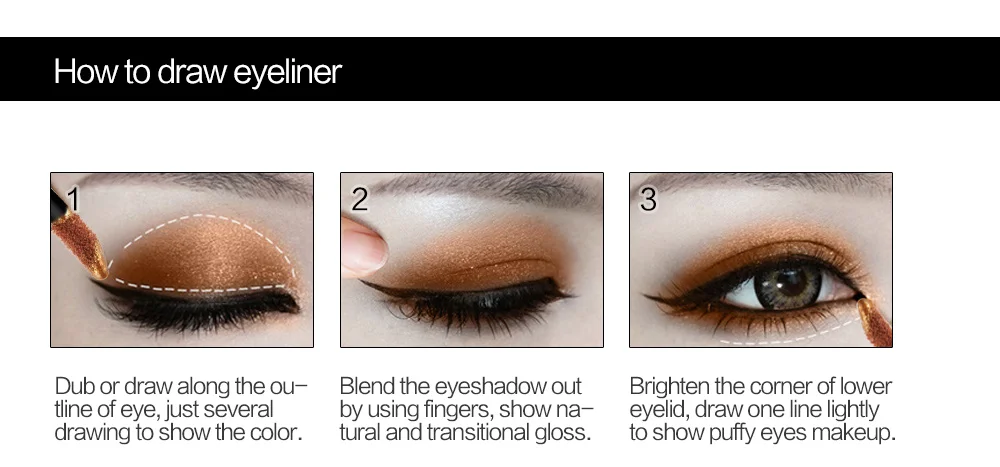 How to draw eyeliner

1

Dub or draw along the outline of eye, just several drawing to show the color.

2

Blend the eyeshadow out by using fingers, show natural and transitional gloss.

3

Brighten the corner of lower eyelid, draw one line lightly to show puffy eyes makeup.