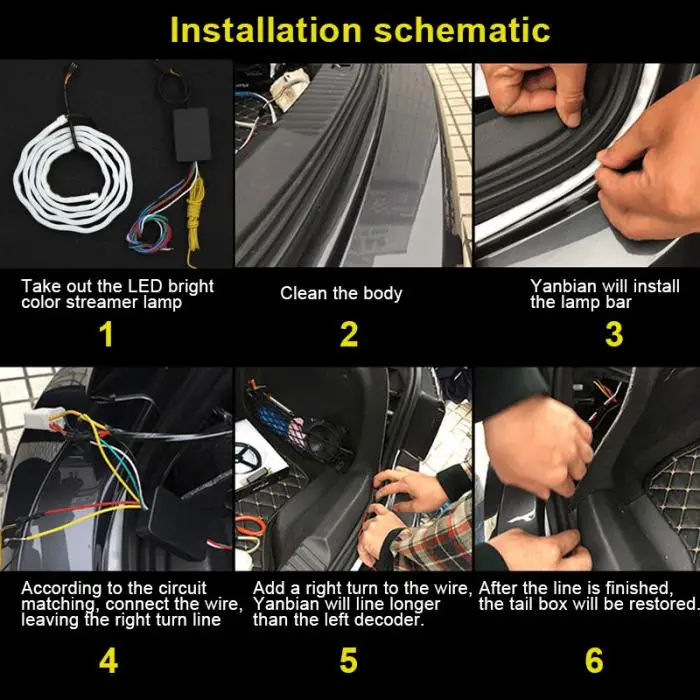 Installation schematic

Take out the LED bright color streamer lamp

1

Clean the body

2

Yanbian will install the lamp bar

3

According to the circuit matching, connect the wire, leaving the right turn line

4

Add a right turn to the wire, Yanbian will line longer than the left decoder.

5

After the line is finished, the tail box will be restored.

6