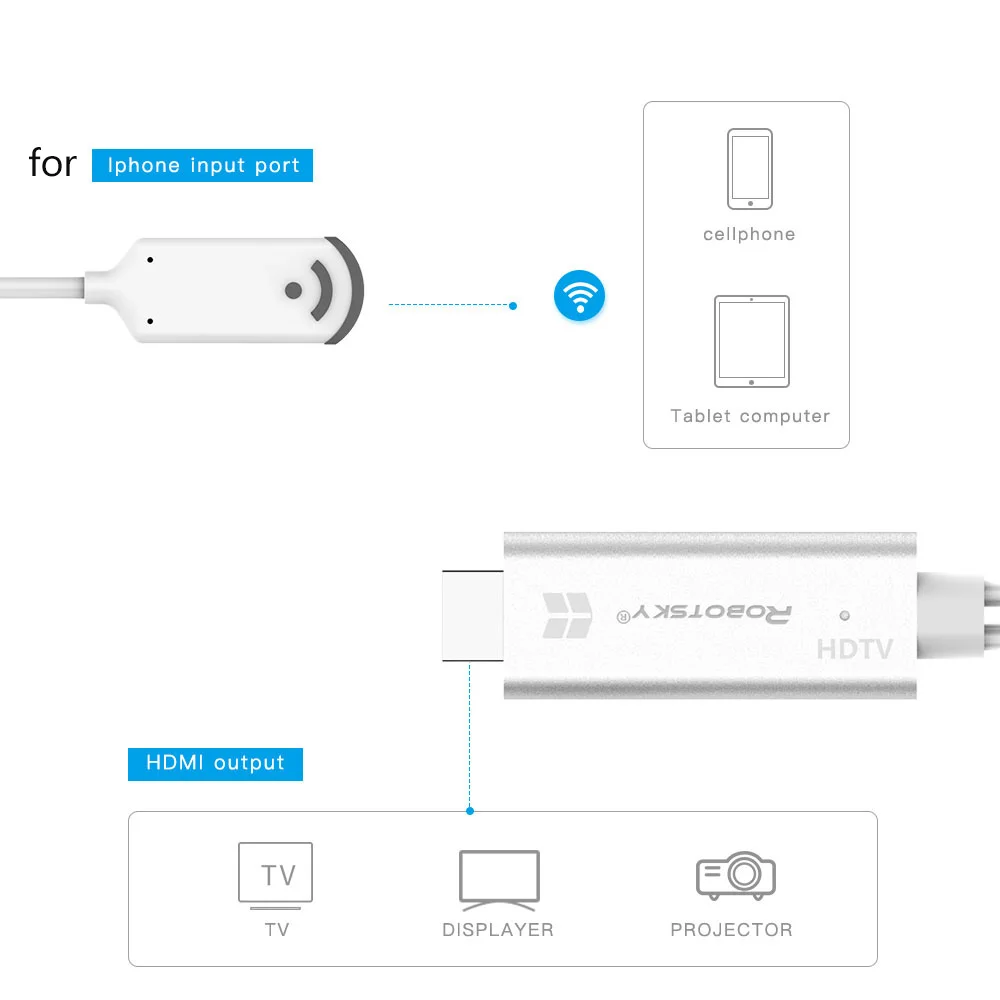 for Iphone input port

cellphone

Tablet computer

ROBOTSKY®

HDTV

HDMI output

TV

TV

DISPLAYER

PROJECTOR