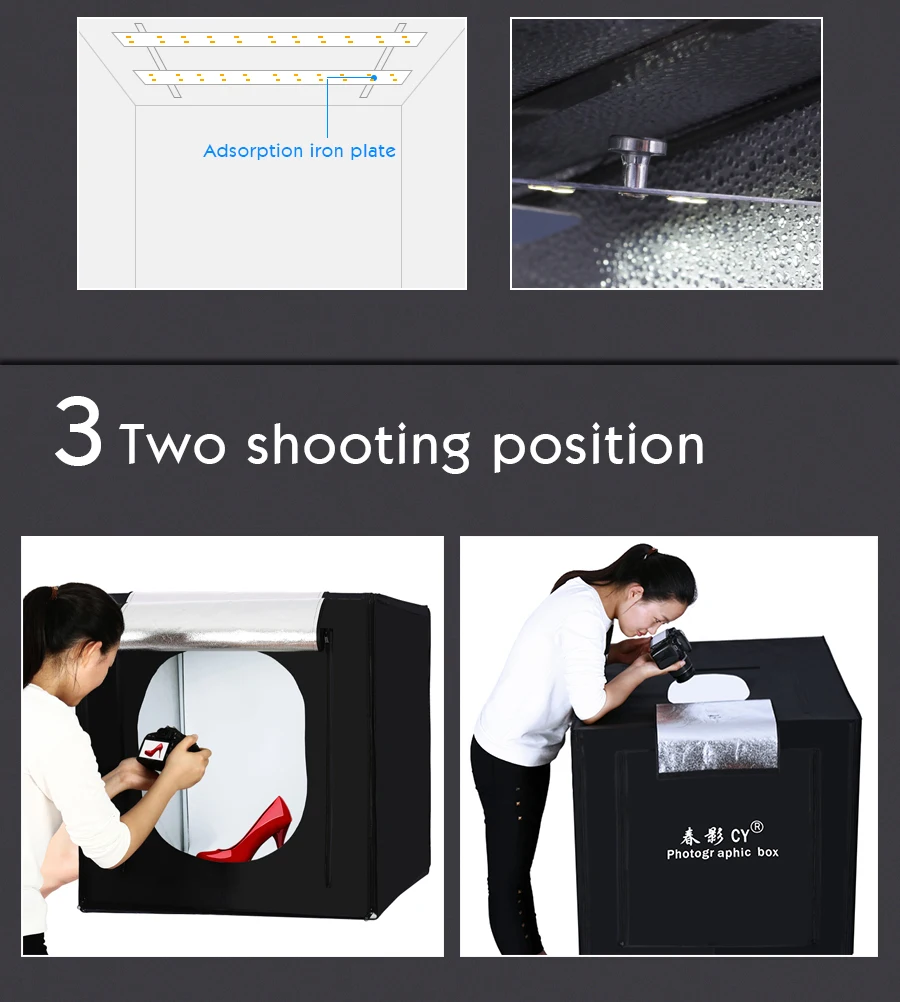 Adsorption iron plate

3 Two shooting position

春影 CY®
Photogr aphic box