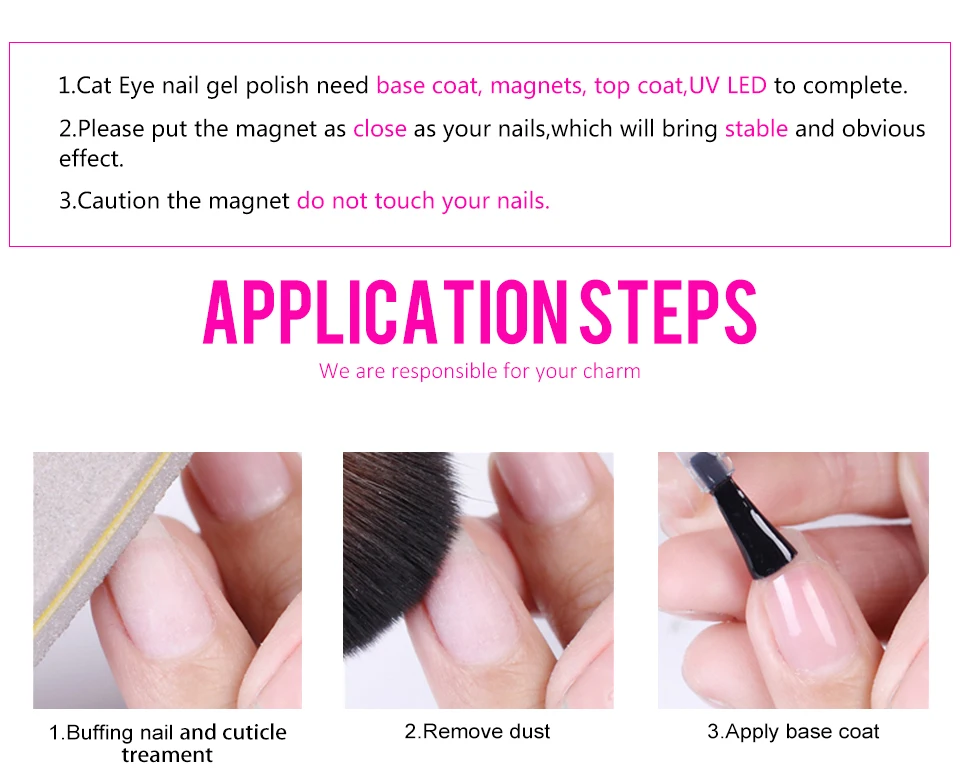 1.Cat Eye nail gel polish need base coat, magnets, top coat,UV LED to complete.

2.Please put the magnet as close as your nails,which will bring stable and obvious effect.

3.Caution the magnet do not touch your nails.

APPLICATION STEPS

We are responsible for your charm

1.Buffing nail and cuticle treament

2.Remove dust

3.Apply base coat