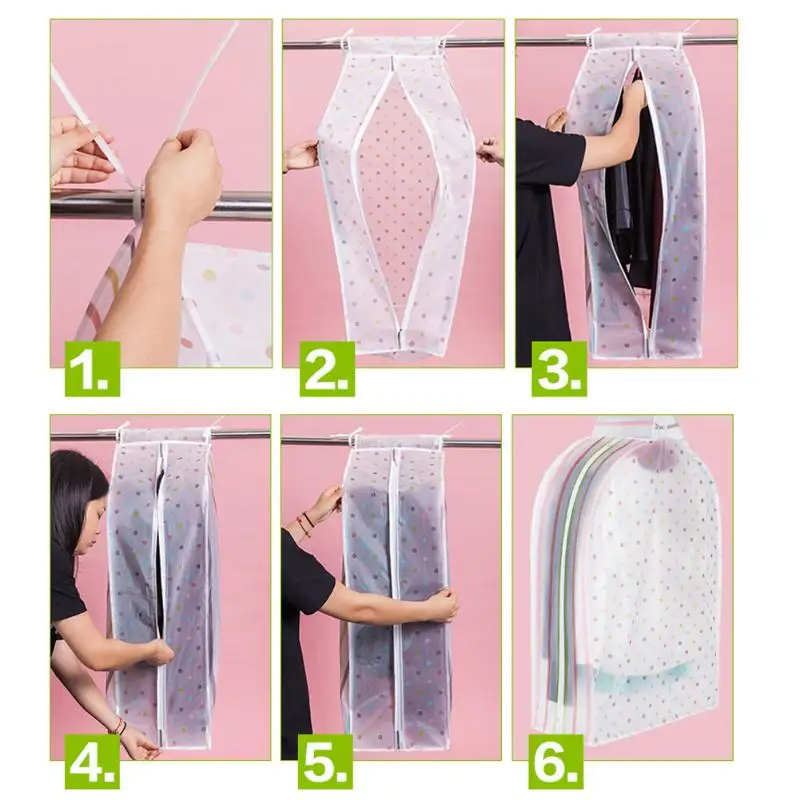 1.

2.

3.

4.

5.

6.