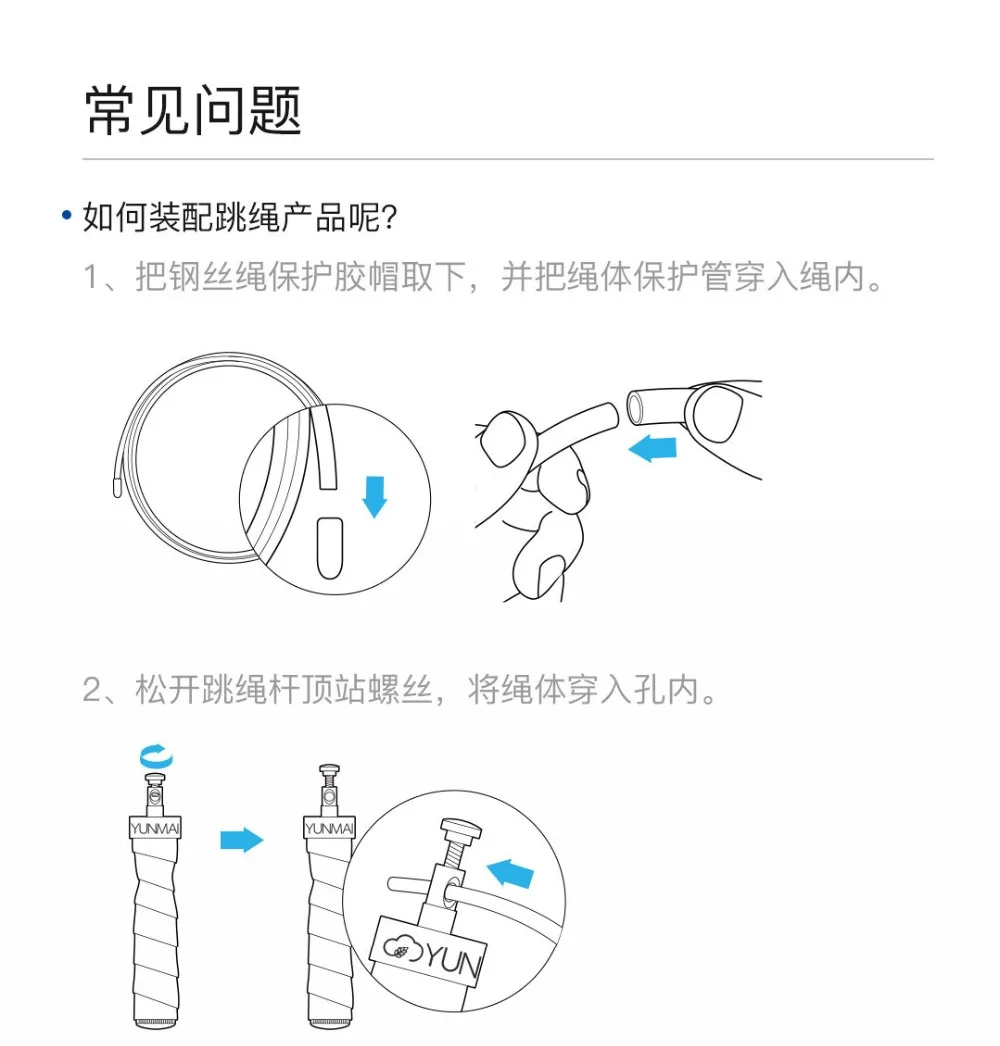 常见问题

• 如何装配跳绳产品呢?

1、把钢丝绳保护胶帽取下，并把绳体保护管穿入绳内。

2、松开跳绳杆顶站螺丝，将绳体穿入孔内。

YUNMAI

YUNMAI

YUN