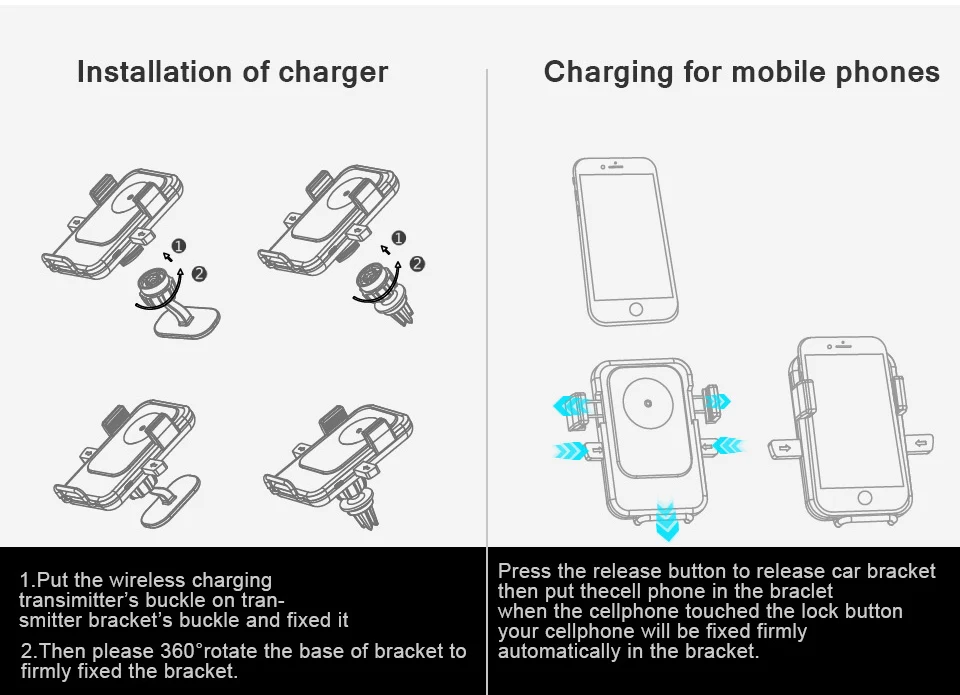 Installation of charger

1
2
1
2

1.Put the wireless charging transimitter's buckle on transmitter bracket's buckle and fixed it

2.Then please 360°rotate the base of bracket to firmly fixed the bracket.

Charging for mobile phones

Press the release button to release car bracket then put thecell phone in the braclet when the cellphone touched the lock button your cellphone will be fixed firmly automatically in the bracket.