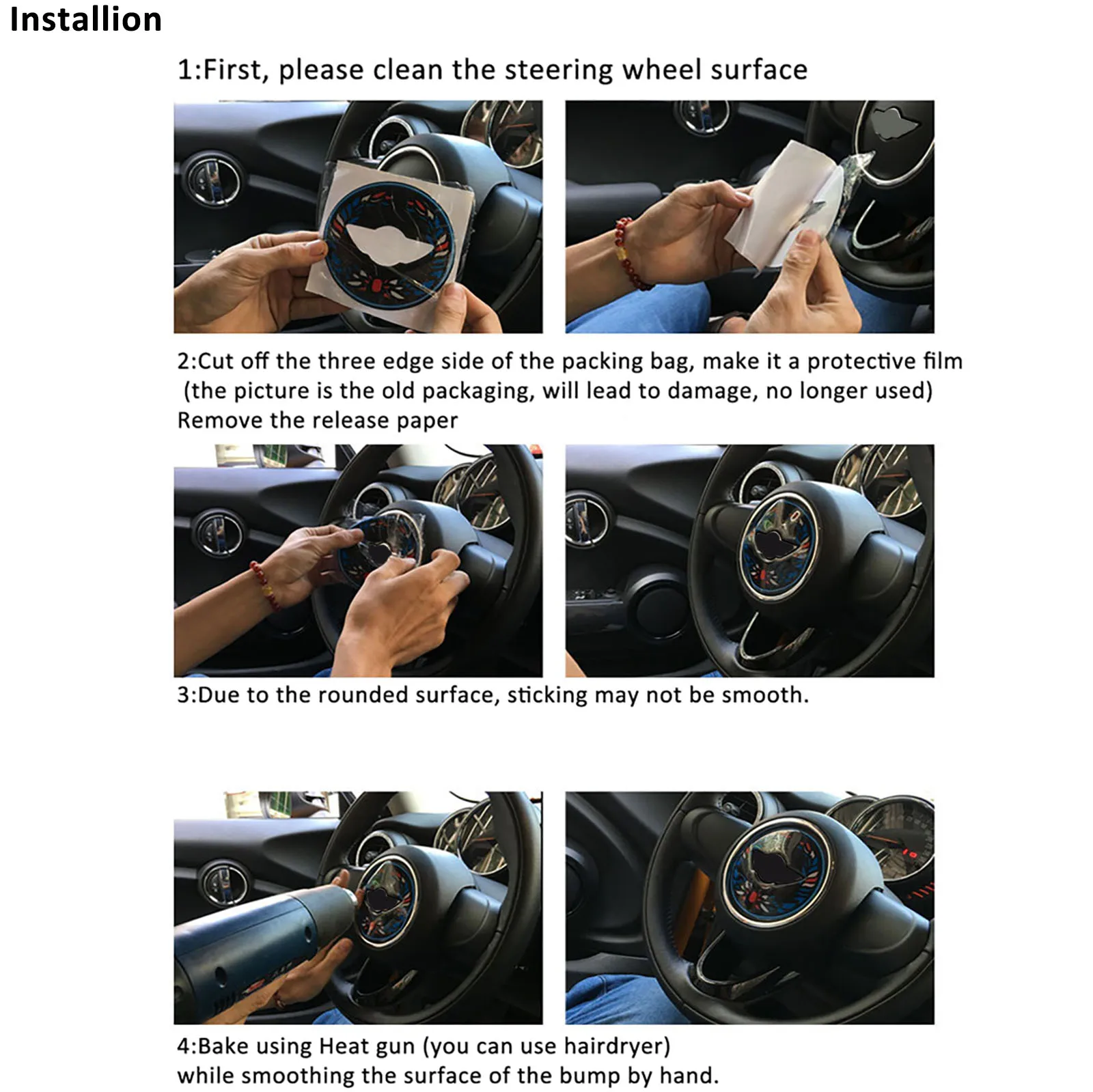 Installion

1:First, please clean the steering wheel surface

2:Cut off the three edge side of the packing bag, make it a protective film
(the picture is the old packaging, will lead to damage, no longer used)
Remove the release paper

3:Due to the rounded surface, sticking may not be smooth.

4:Bake using Heat gun (you can use hairdryer)
while smoothing the surface of the bump by hand.