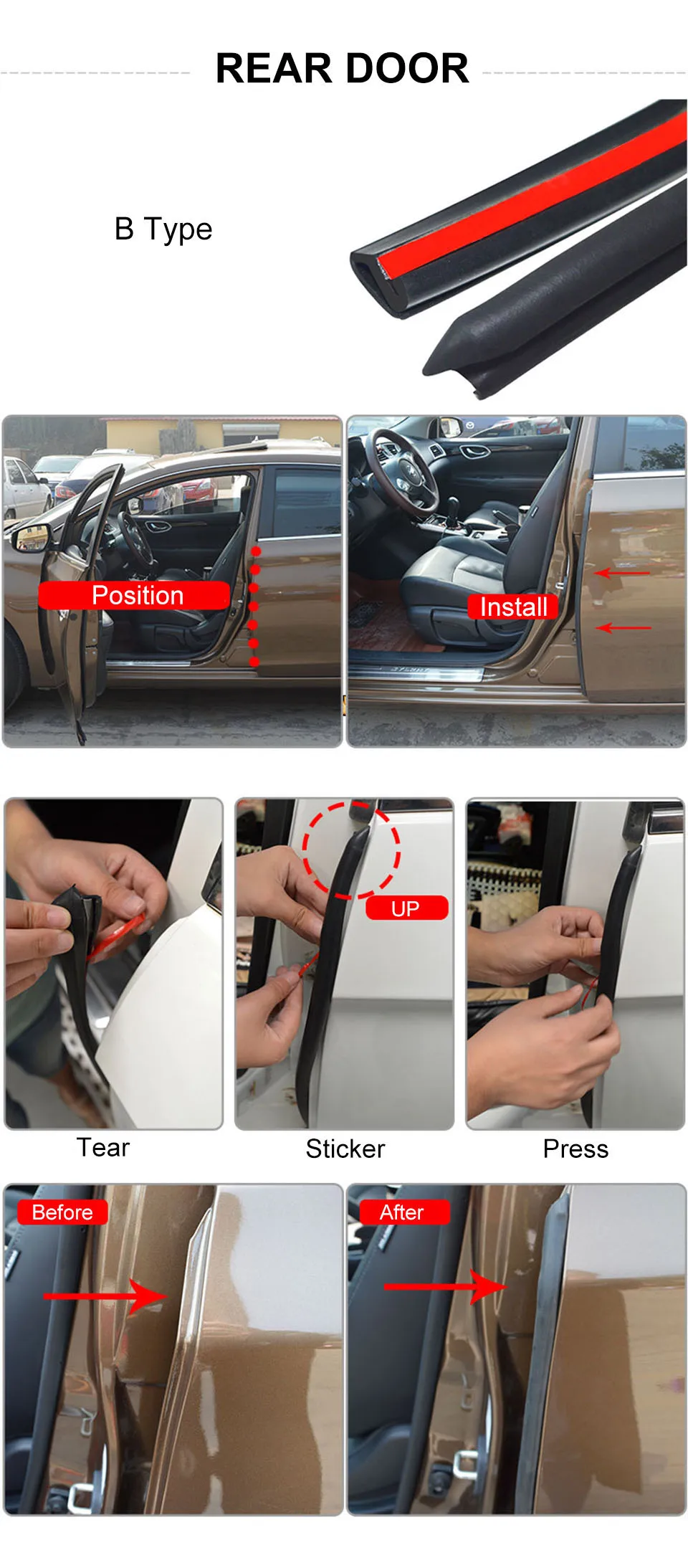 REAR DOOR

B Type

Position

Install

UP

Tear

Sticker

Press

Before

After