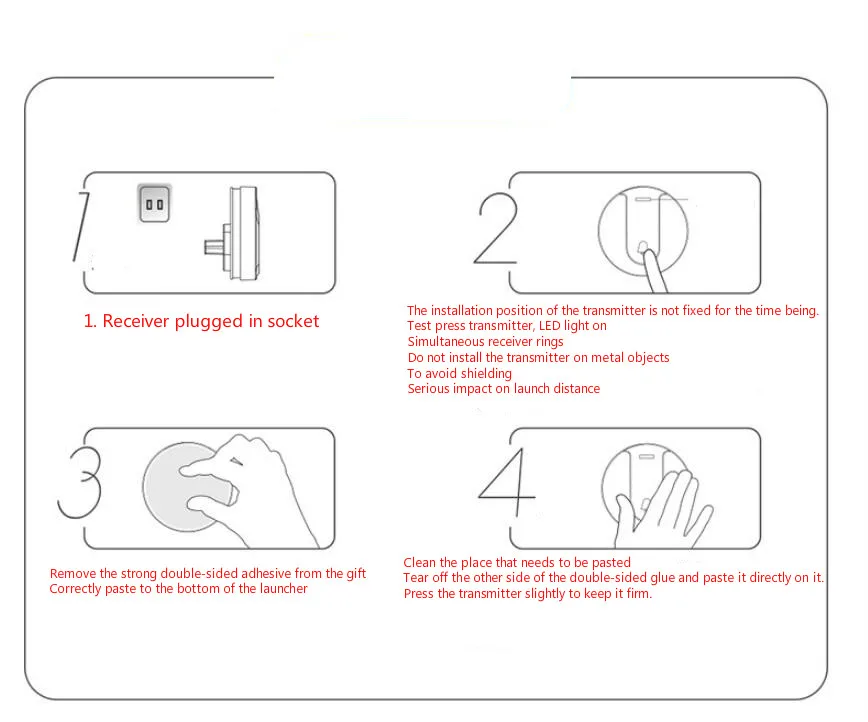 1

1. Receiver plugged in socket

2

The installation position of the transmitter is not fixed for the time being.
Test press transmitter, LED light on
Simultaneous receiver rings
Do not install the transmitter on metal objects
To avoid shielding
Serious impact on launch distance

3

Remove the strong double-sided adhesive from the gift
Correctly paste to the bottom of the launcher

4

Clean the place that needs to be pasted
Tear off the other side of the double-sided glue and paste it directly on it.
Press the transmitter slightly to keep it firm.