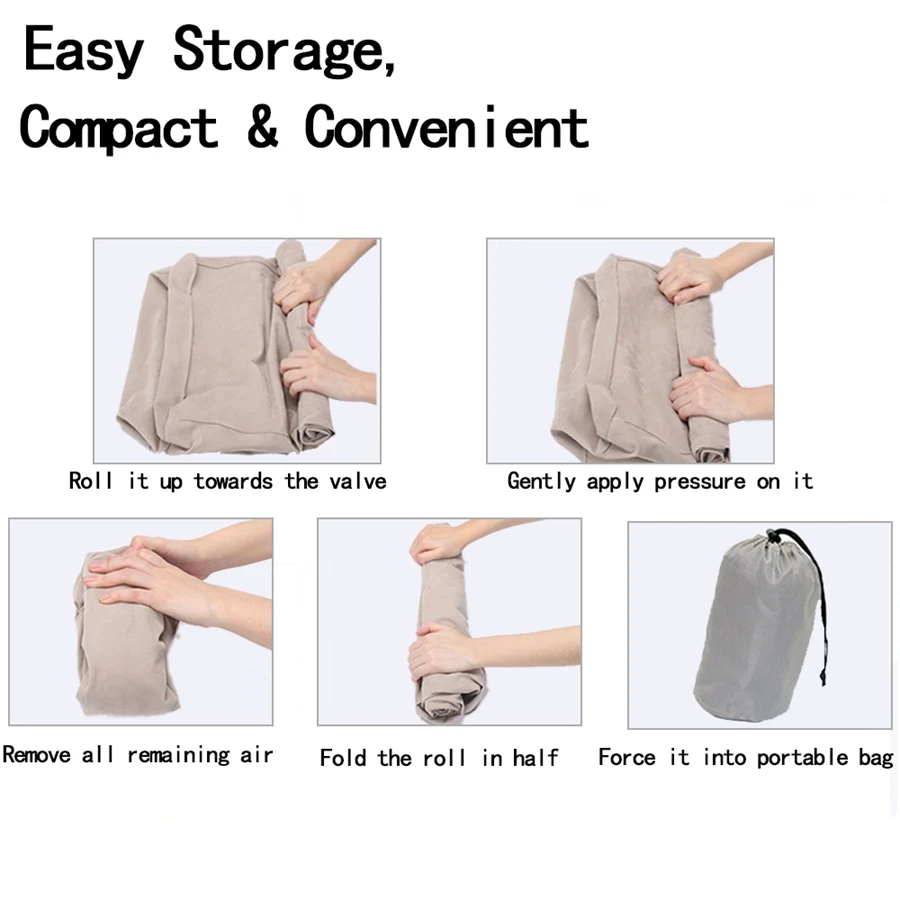 Easy Storage,
Compact & Convenient

Roll it up towards the valve

Gently apply pressure on it

Remove all remaining air

Fold the roll in half

Force it into portable bag