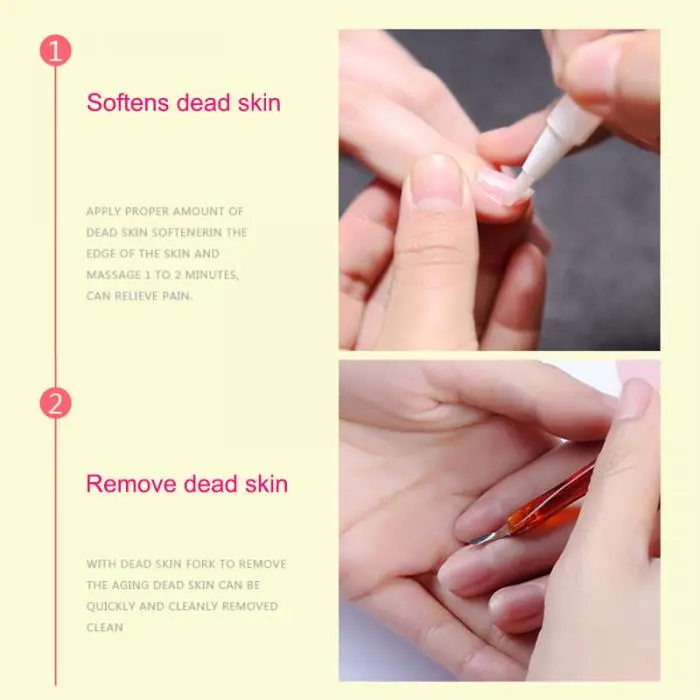 1

Softens dead skin

APPLY PROPER AMOUNT OF DEAD SKIN SOFTENERIN THE EDGE OF THE SKIN AND MASSAGE 1 TO 2 MINUTES, CAN RELIEVE PAIN.

2

Remove dead skin

WITH DEAD SKIN FORK TO REMOVE THE AGING DEAD SKIN CAN BE QUICKLY AND CLEANLY REMOVED CLEAN