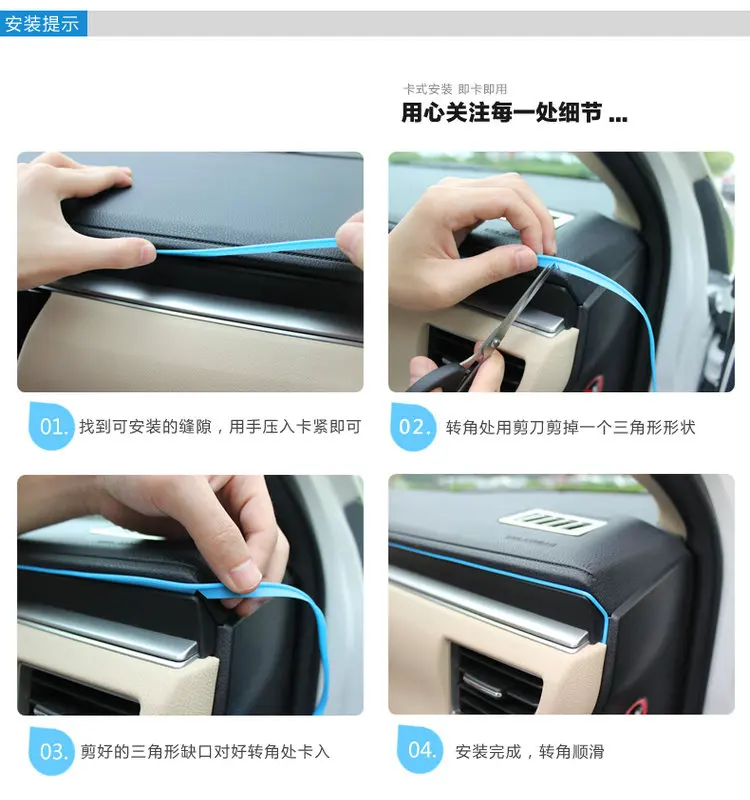 安装提示

卡式安装 即卡即用
用心关注每一处细节 ...

01. 找到可安装的缝隙，用手压入卡紧即可

02. 转角处用剪刀剪掉一个三角形形状

03. 剪好的三角形缺口对好转角处卡入

04. 安装完成，转角顺滑