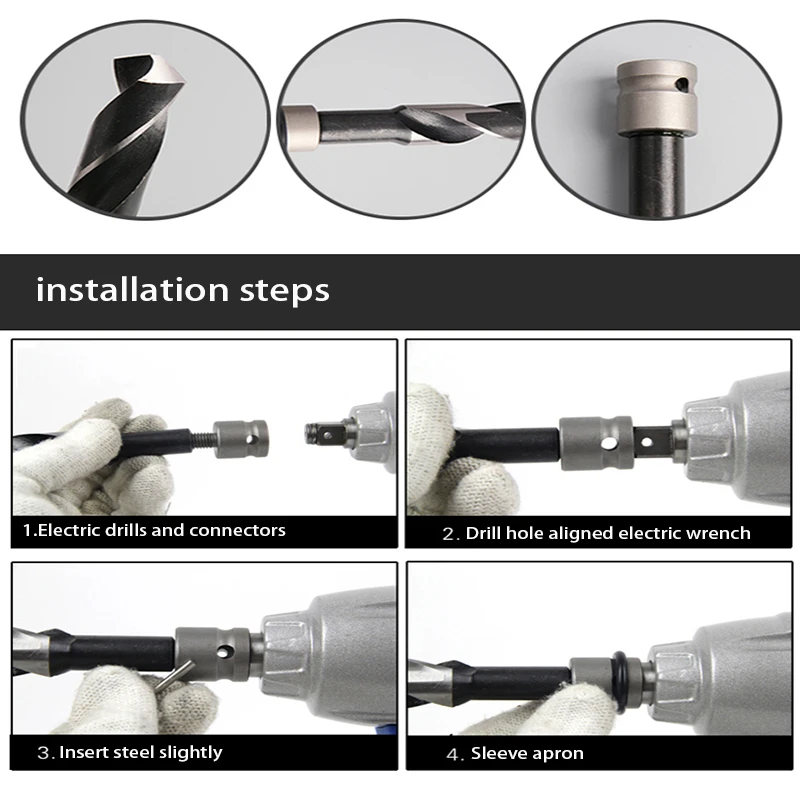 installation steps

1.Electric drills and connectors

2. Drill hole aligned electric wrench

3. Insert steel slightly

4. Sleeve apron