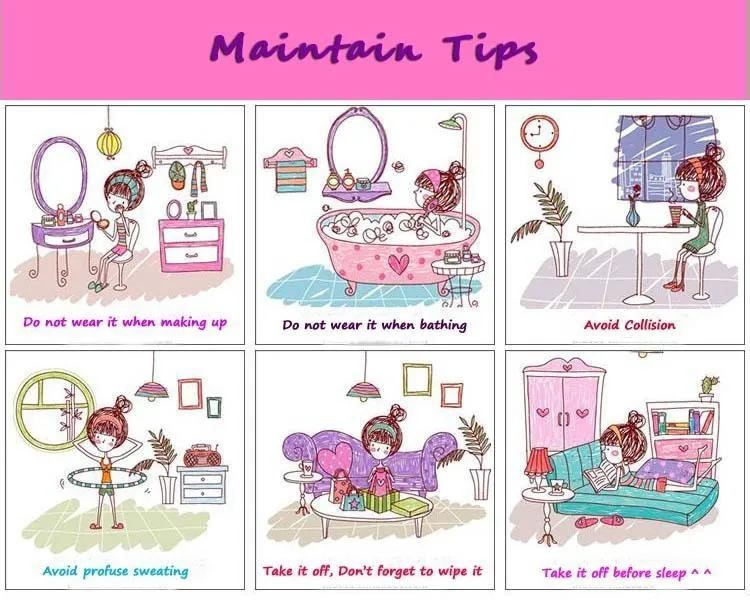 Maintain Tips

Do not wear it when making up

Do not wear it when bathing

Avoid Collision

Avoid profuse sweating

Take it off, Don't forget to wipe it

Take it off before sleep ^ ^