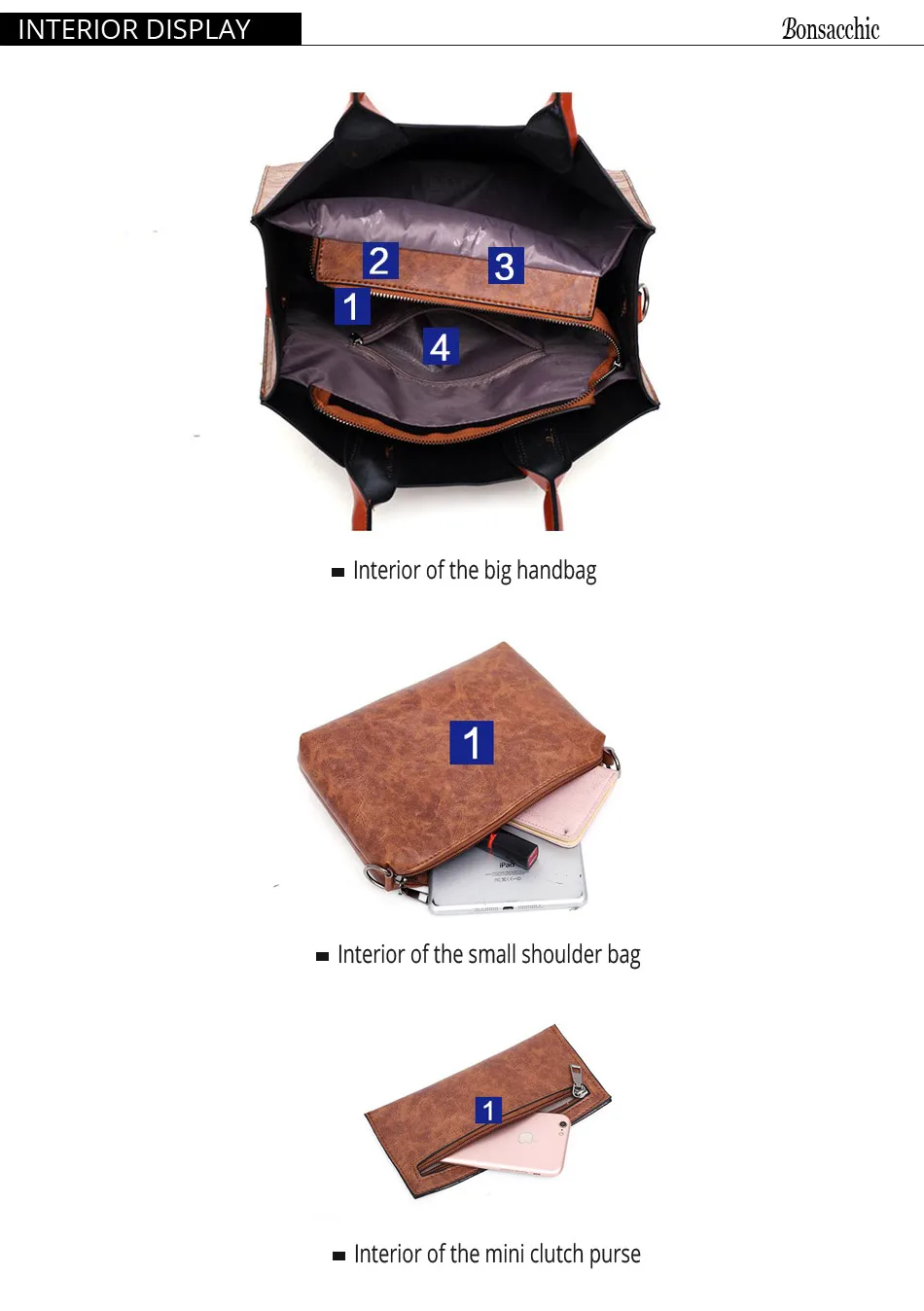 INTERIOR DISPLAY

Bonsacchic

2
3
1
4

Interior of the big handbag

1

iPad

Interior of the small shoulder bag

1

Interior of the mini clutch purse