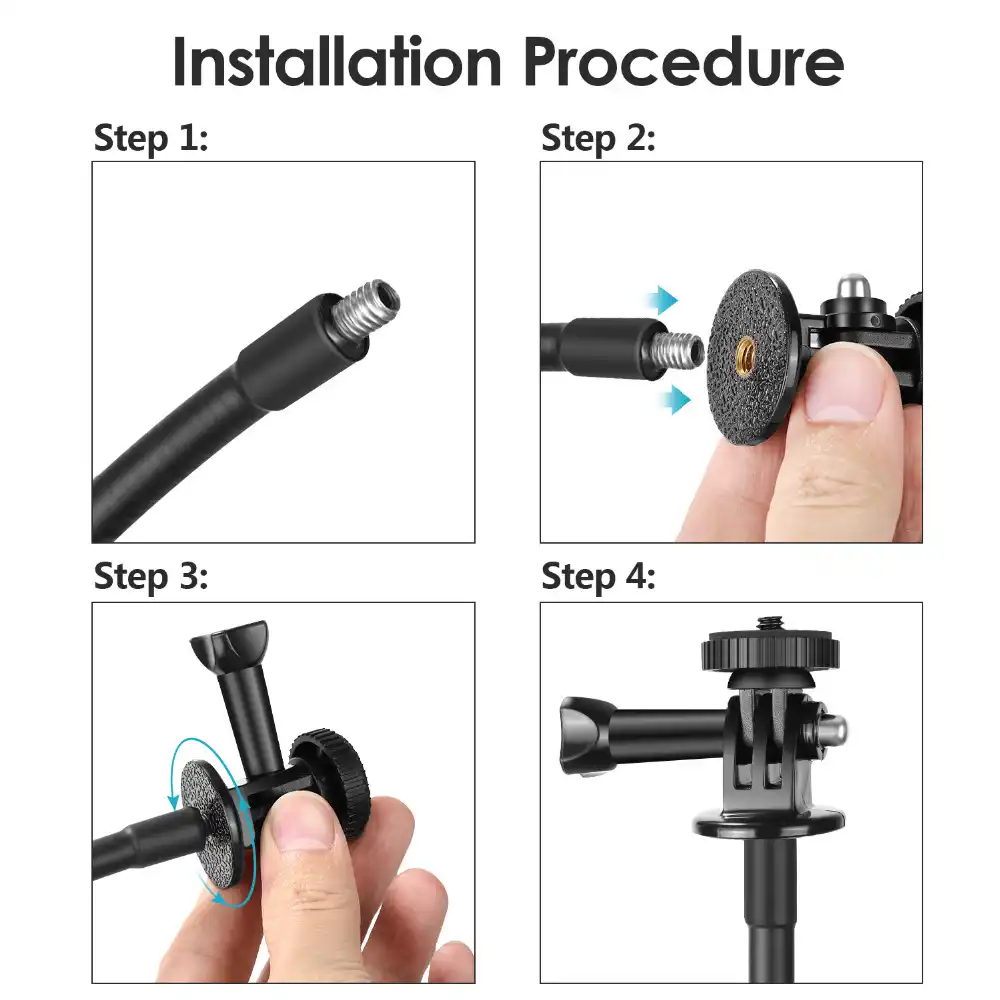 Installation Procedure

Step 1:

Step 2:

Step 3:

Step 4: